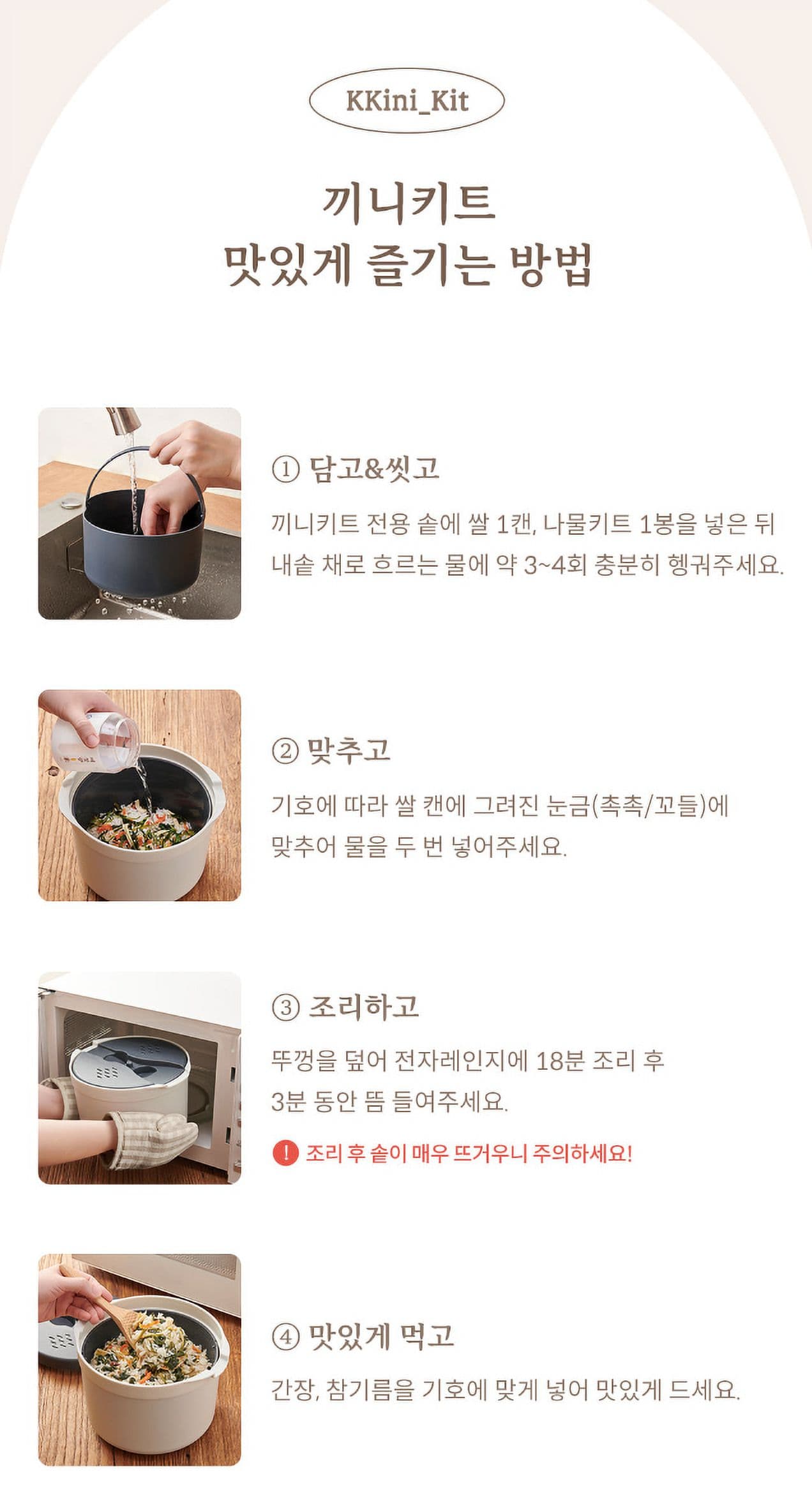 KKini_Kit

끼니키트
맛있게 즐기는 방법

① 담고&씻고

끼니키트 전용 솥에 쌀 1캔, 나물키트 1봉을 넣은 뒤 내솥 채로 흐르는 물에 약 3~4회 충분히 헹궈주세요.

② 맞추고

기호에 따라 쌀 캔에 그려진 눈금(촉촉/꼬들)에 맞추어 물을 두 번 넣어주세요.

③ 조리하고

뚜껑을 덮어 전자레인지에 18분 조리 후 3분 동안 뜸 들여주세요.

! 조리 후 솥이 매우 뜨거우니 주의하세요!

④ 맛있게 먹고

간장, 참기름을 기호에 맞게 넣어 맛있게 드세요.