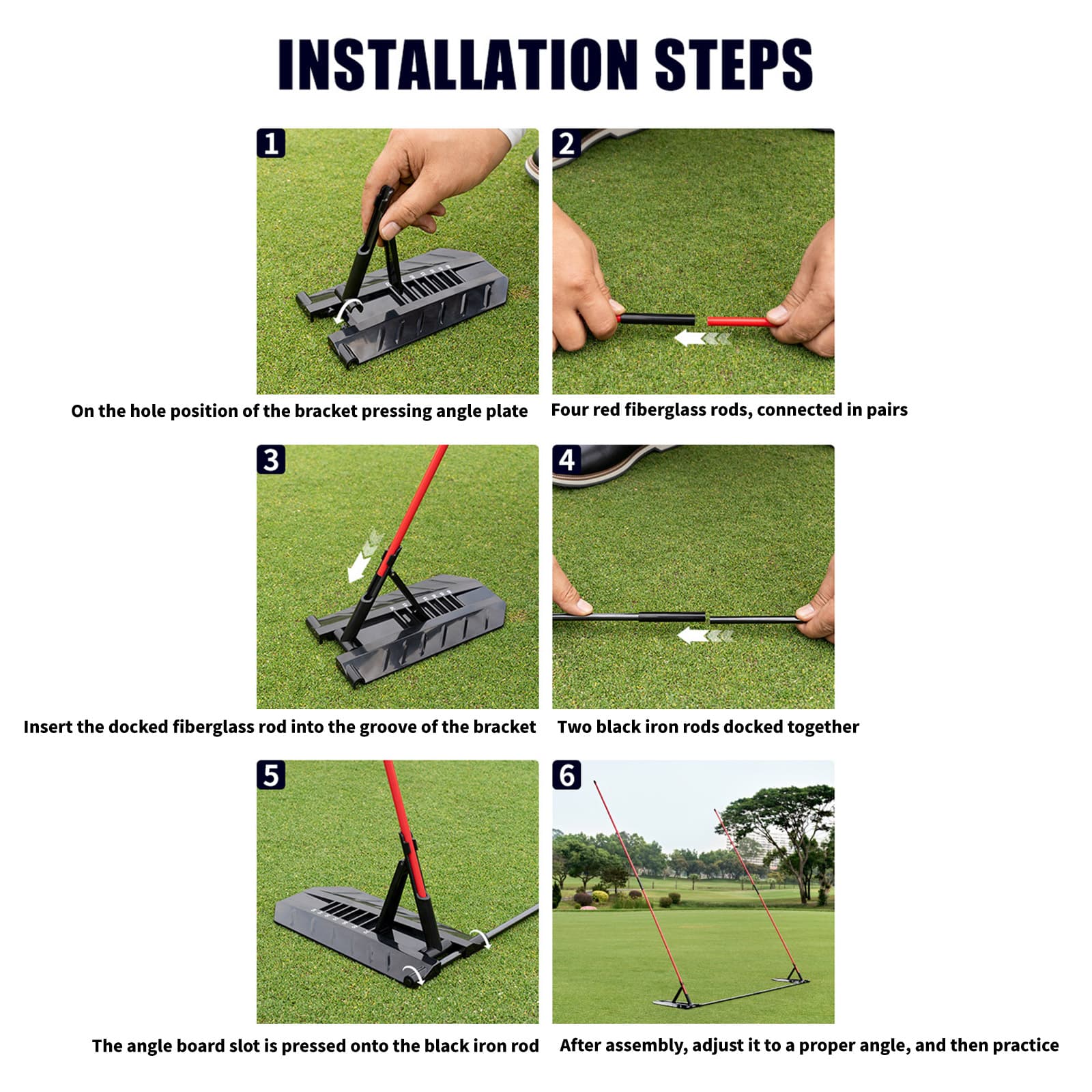 INSTALLATION STEPS

1

On the hole position of the bracket pressing angle plate

2

Four red fiberglass rods, connected in pairs

3

Insert the docked fiberglass rod into the groove of the bracket

4

Two black iron rods docked together

5

The angle board slot is pressed onto the black iron rod

6

After assembly, adjust it to a proper angle, and then practice