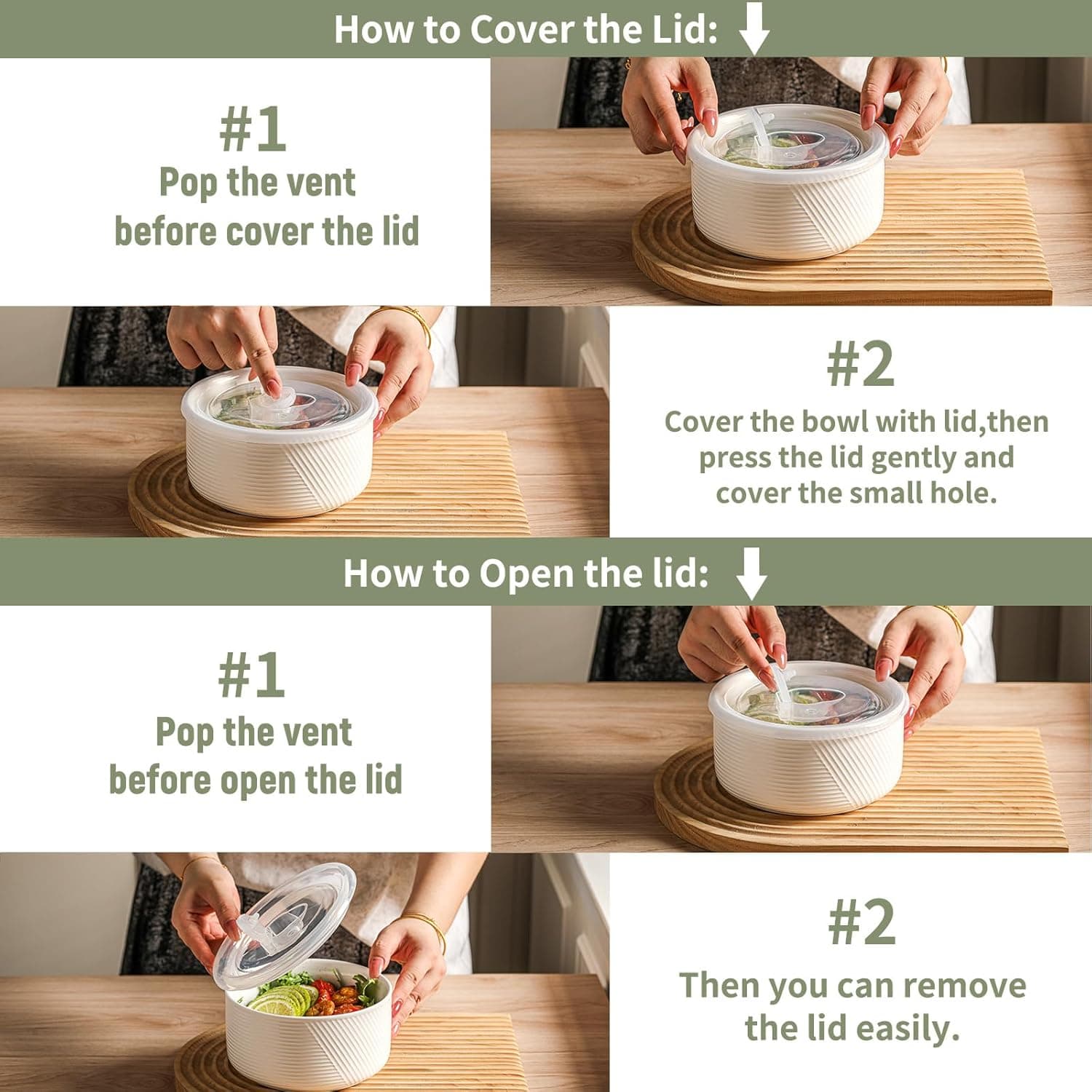 How to Cover the Lid:

#1
Pop the vent before cover the lid

#2
Cover the bowl with lid,then press the lid gently and cover the small hole.

How to Open the lid:

#1
Pop the vent before open the lid

#2
Then you can remove the lid easily.