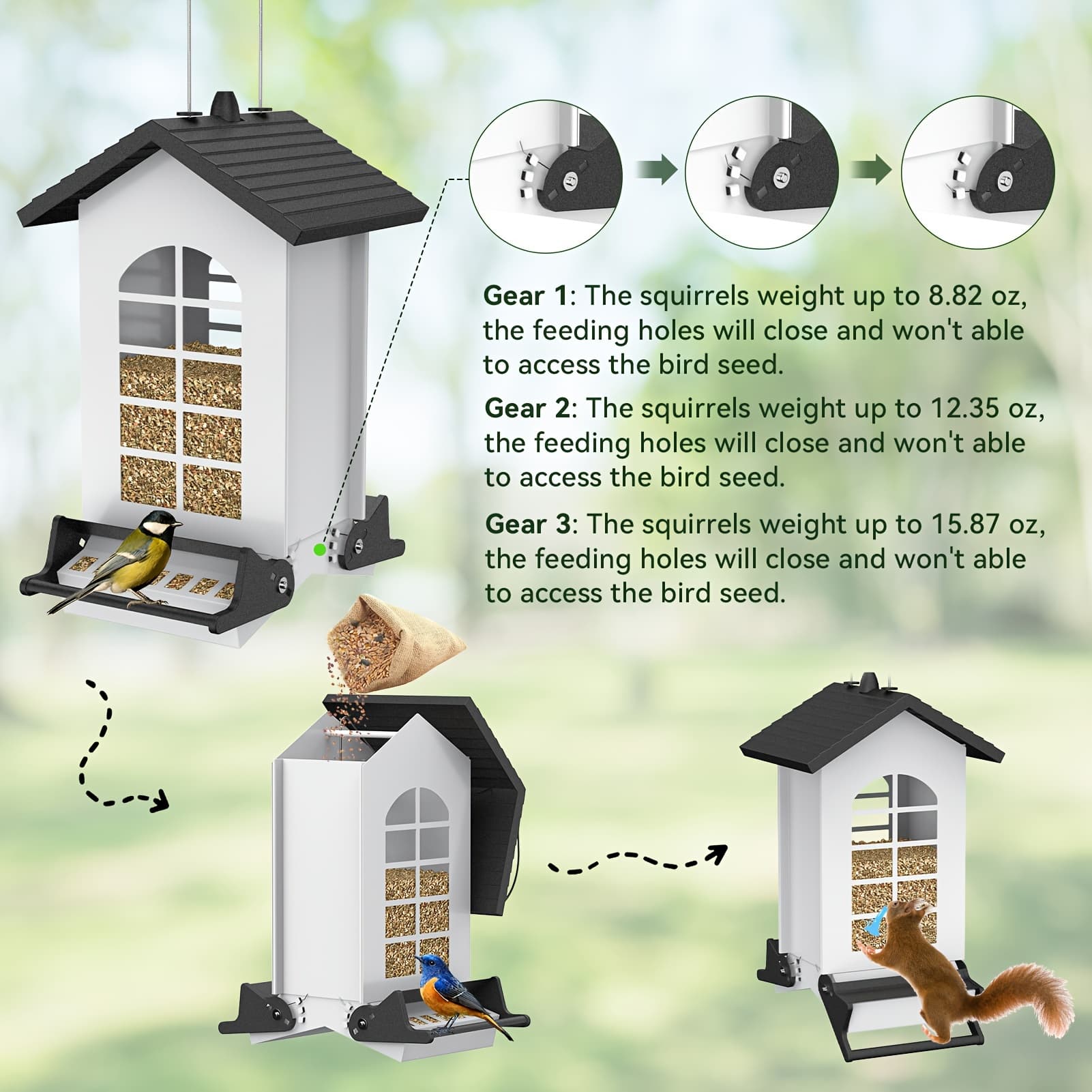 Gear 1: The squirrels weight up to 8.82 oz, the feeding holes will close and won't able to access the bird seed.

Gear 2: The squirrels weight up to 12.35 oz, the feeding holes will close and won't able to access the bird seed.

Gear 3: The squirrels weight up to 15.87 oz, the feeding holes will close and won't able to access the bird seed.