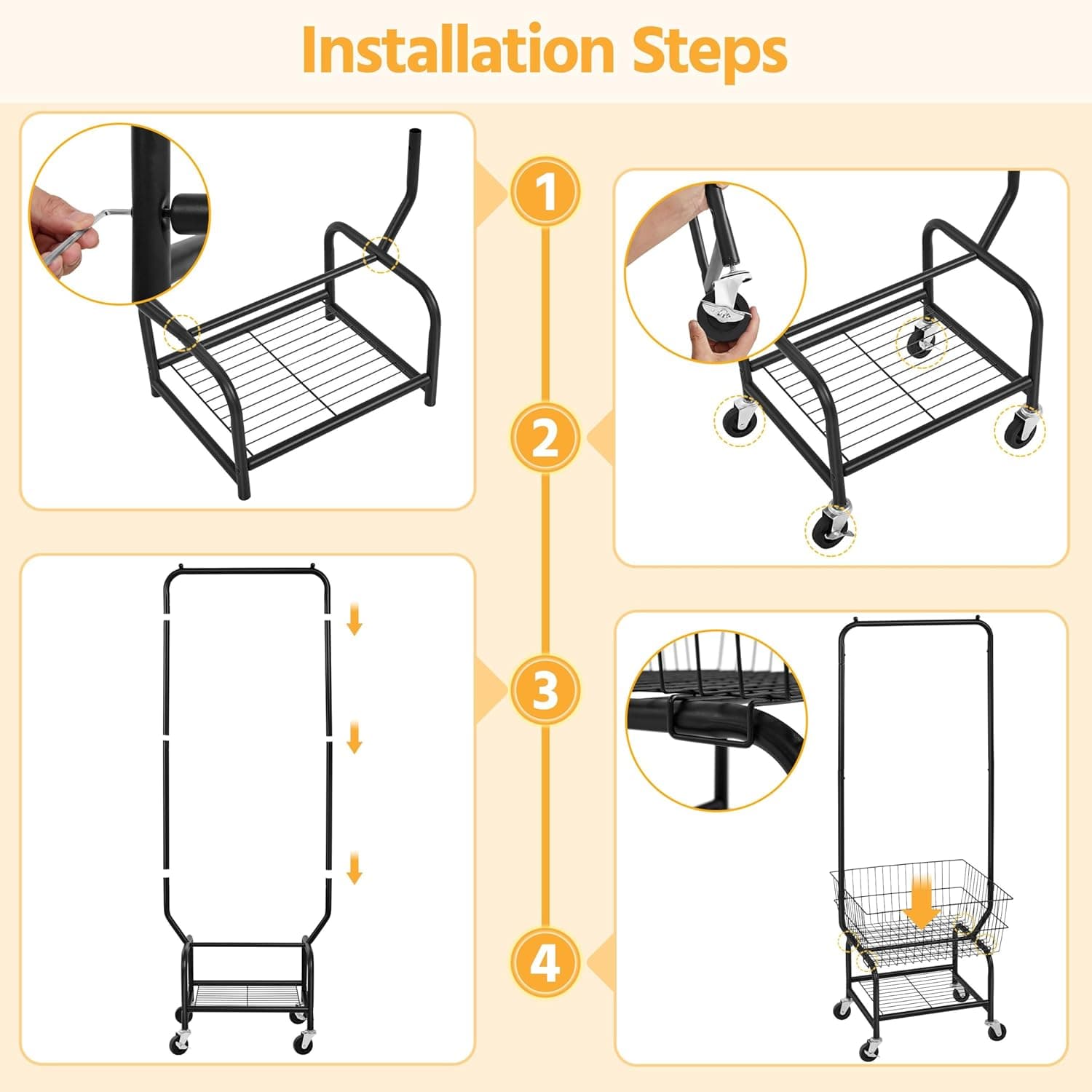 Installation Steps

1

2

3

4