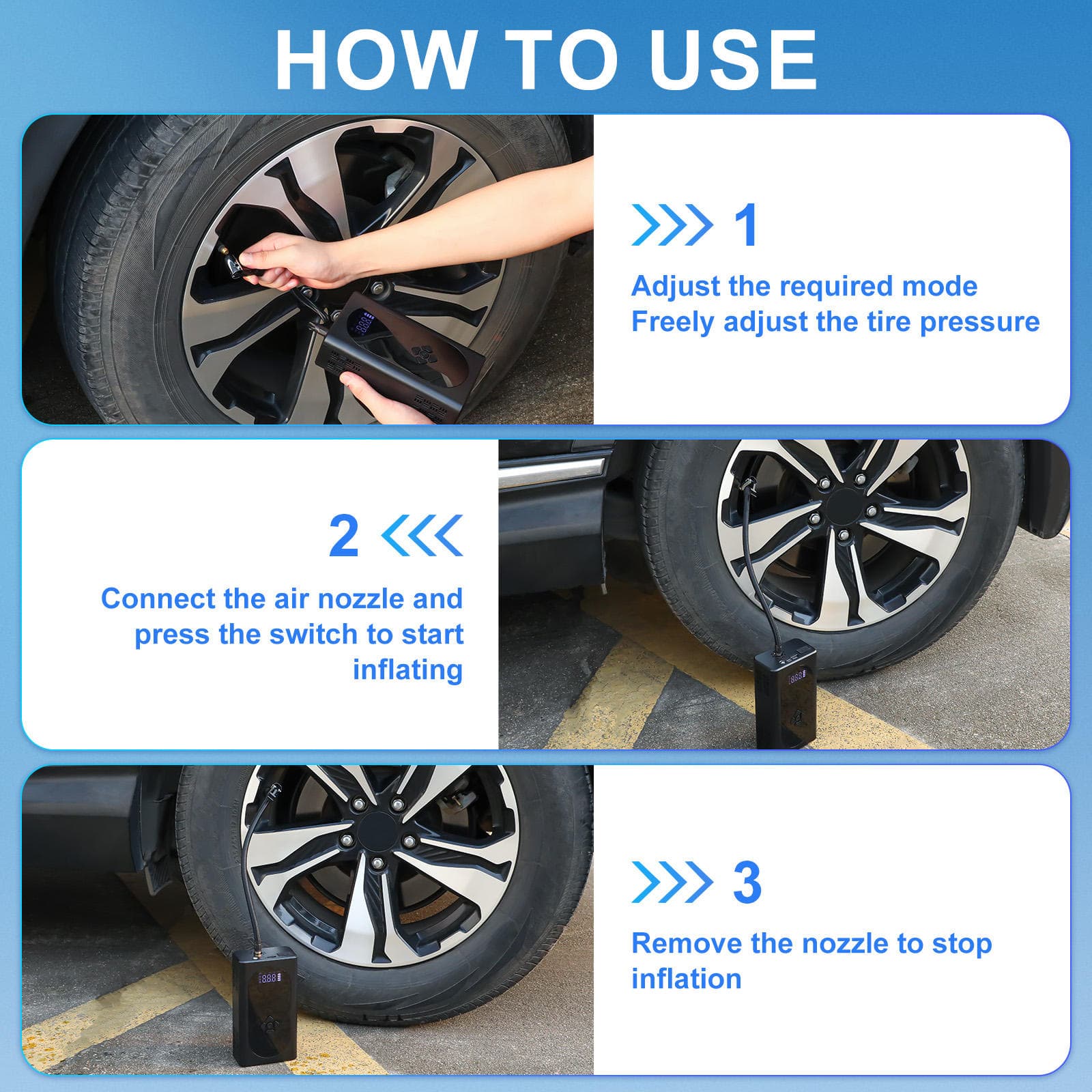 HOW TO USE

1

Adjust the required mode
Freely adjust the tire pressure

2

Connect the air nozzle and press the switch to start inflating

3

Remove the nozzle to stop inflation