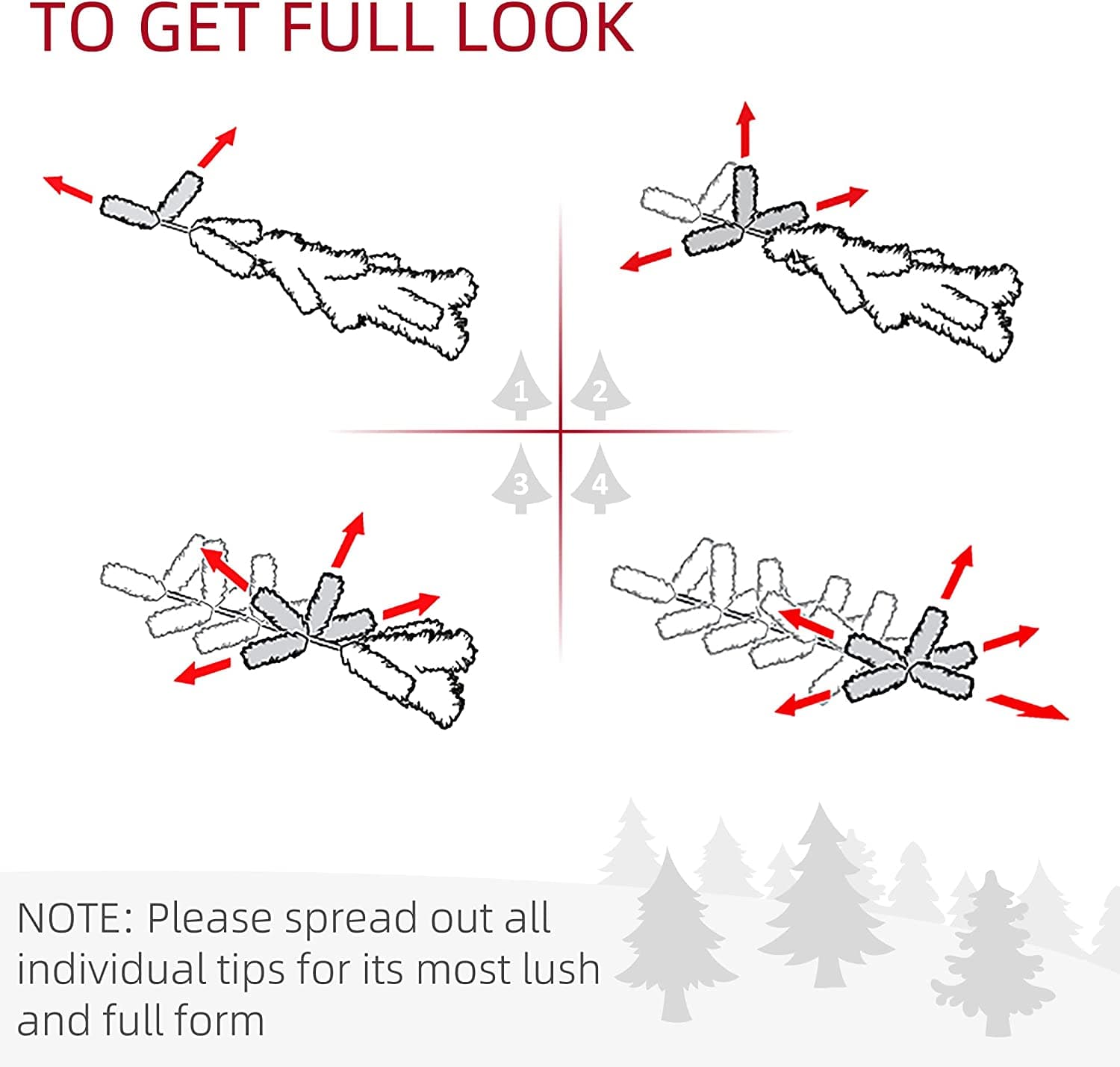 TO GET FULL LOOK

1
2
3
4

NOTE: Please spread out all individual tips for its most lush and full form