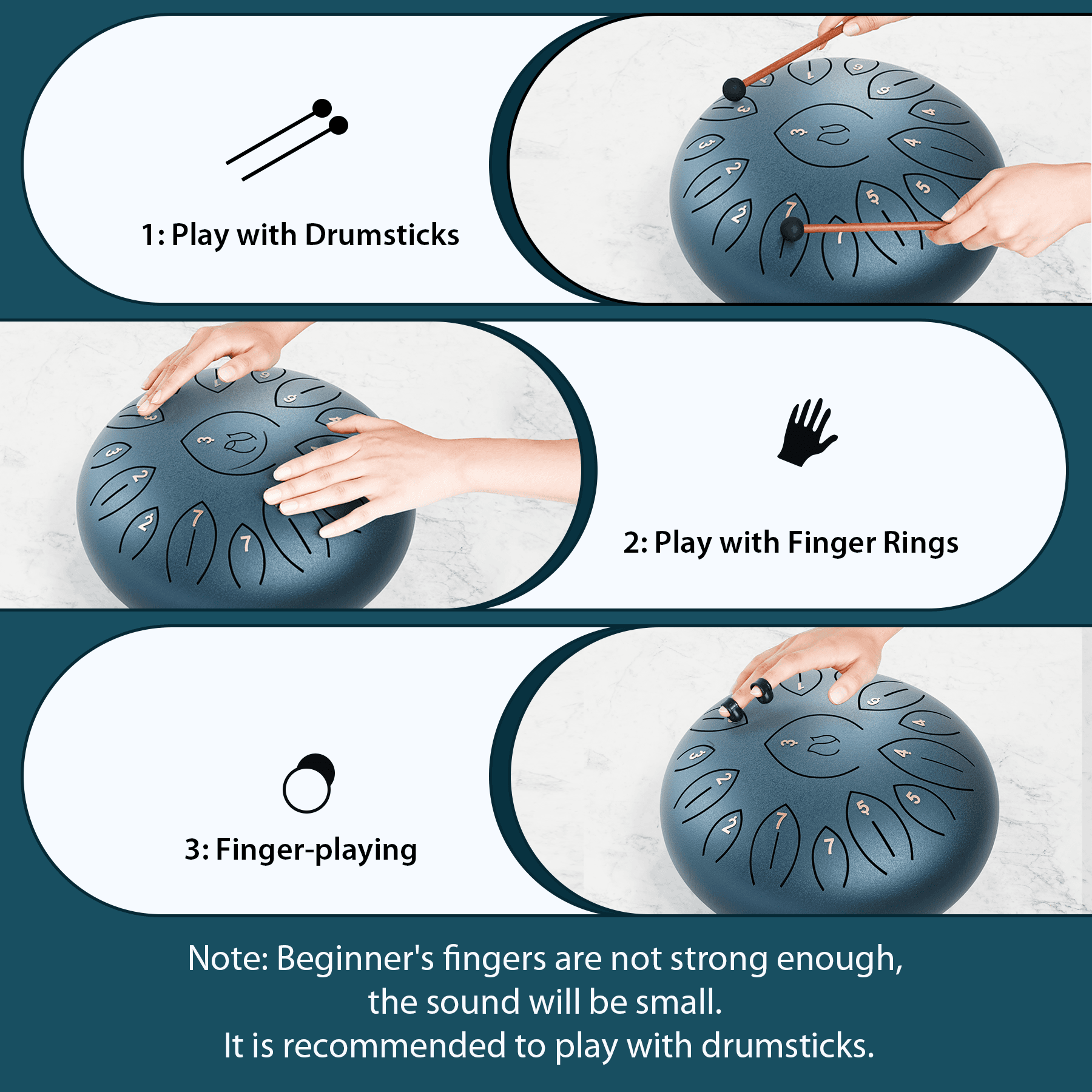 1: Play with Drumsticks

2: Play with Finger Rings

3: Finger-playing

Note: Beginner's fingers are not strong enough, the sound will be small.
It is recommended to play with drumsticks.