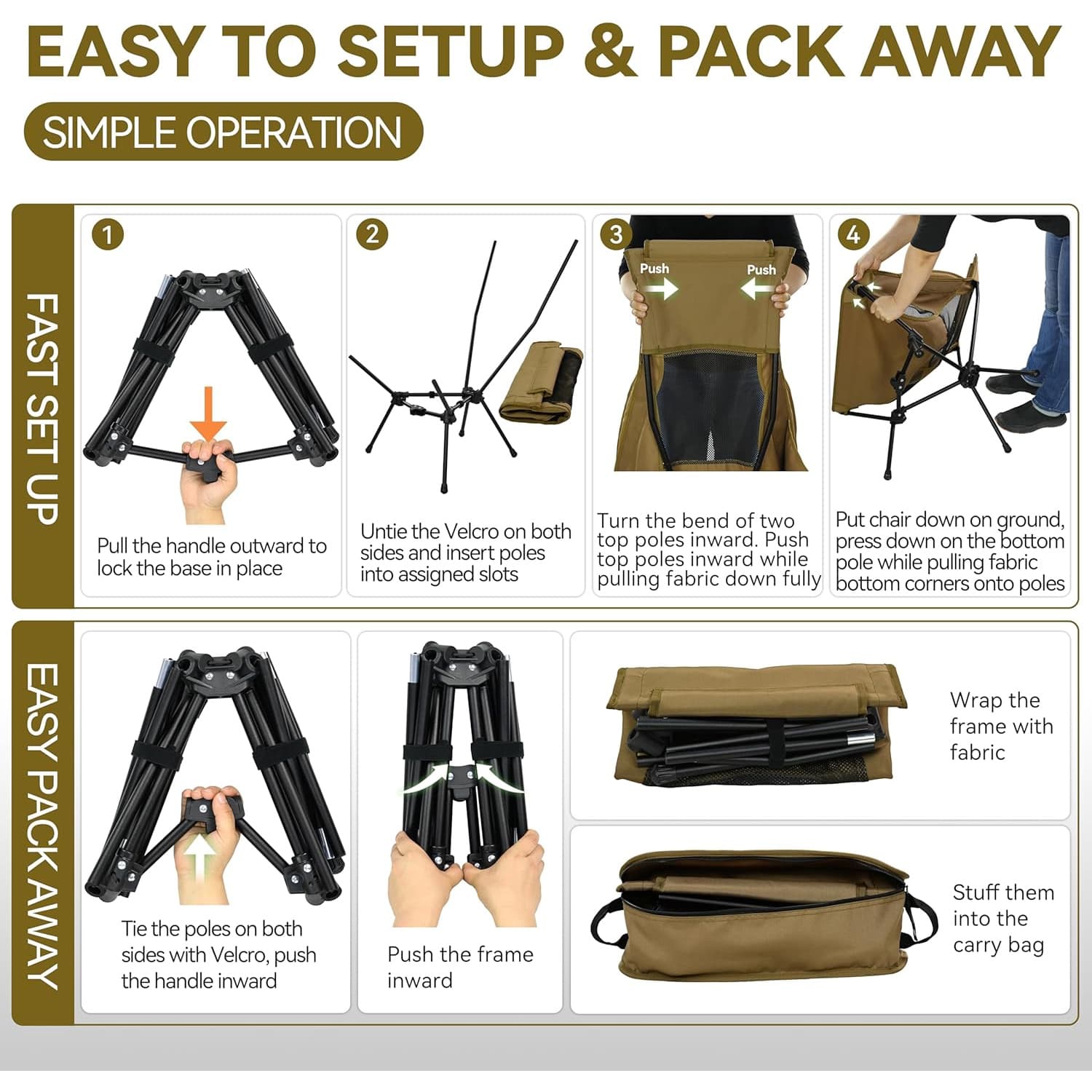 EASY TO SETUP & PACK AWAY

SIMPLE OPERATION

FAST SET UP

1

Pull the handle outward to lock the base in place

2

Untie the Velcro on both sides and insert poles into assigned slots

3

Push

Push

Turn the bend of two top poles inward. Push top poles inward while pulling fabric down fully

4

Put chair down on ground, press down on the bottom pole while pulling fabric bottom corners onto poles

EASY PACK AWAY

Tie the poles on both sides with Velcro, push the handle inward

Push the frame inward

Wrap the frame with fabric

Stuff them into the carry bag