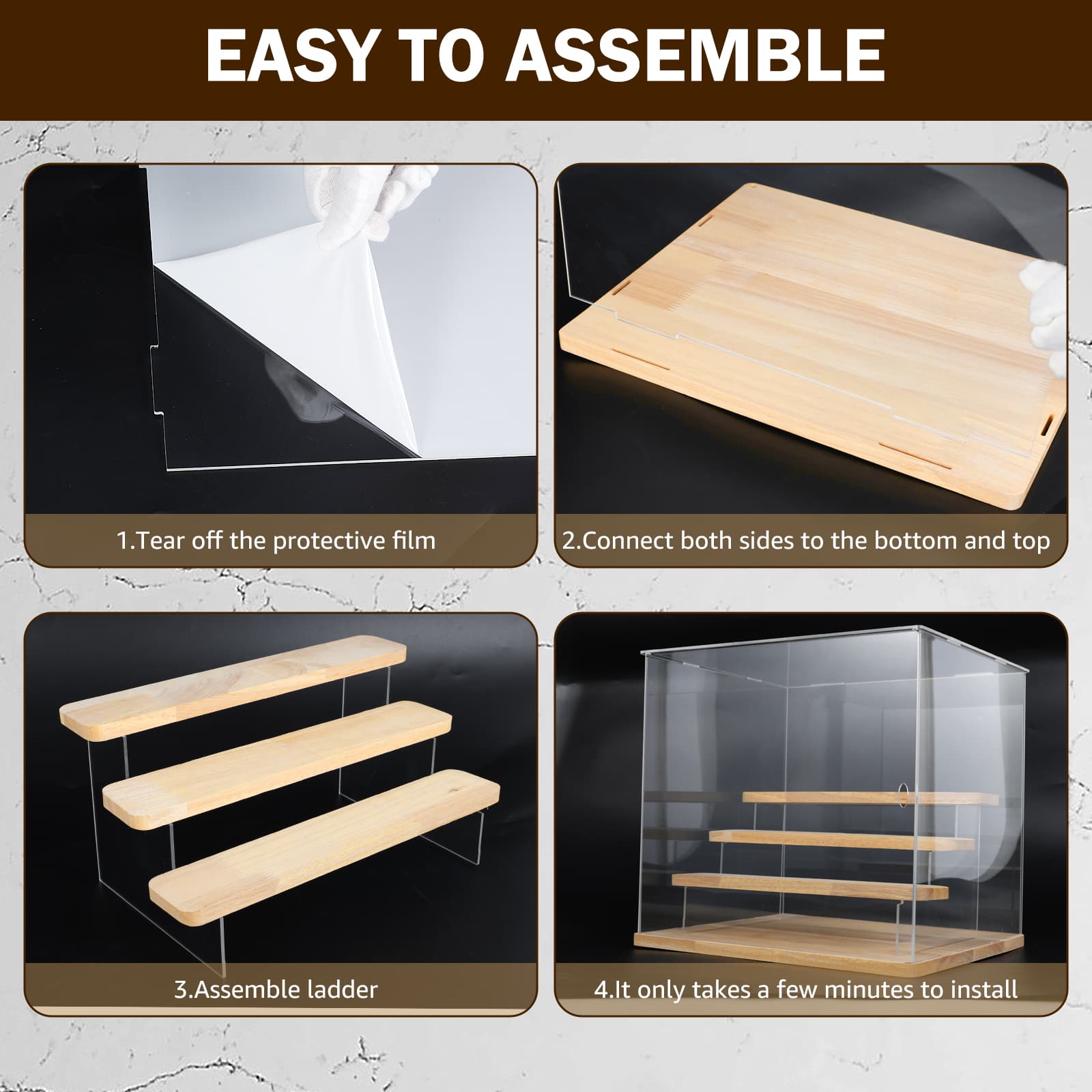 EASY TO ASSEMBLE

1.Tear off the protective film

2.Connect both sides to the bottom and top

3.Assemble ladder

4.It only takes a few minutes to install