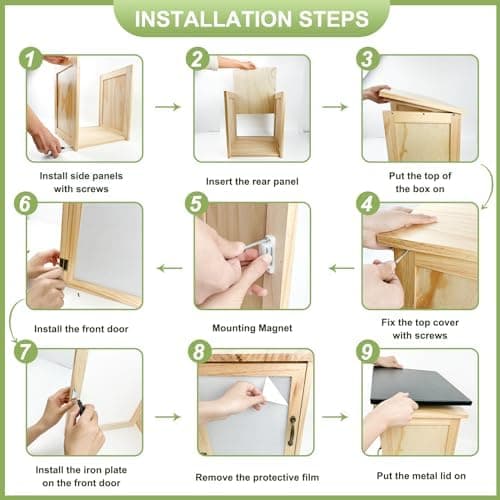 INSTALLATION STEPS

1
Install side panels with screws

2
Insert the rear panel

3
Put the top of the box on

4
Fix the top cover with screws

5
Mounting Magnet

6
Install the front door

7
Install the iron plate on the front door

8
Remove the protective film

9
Put the metal lid on