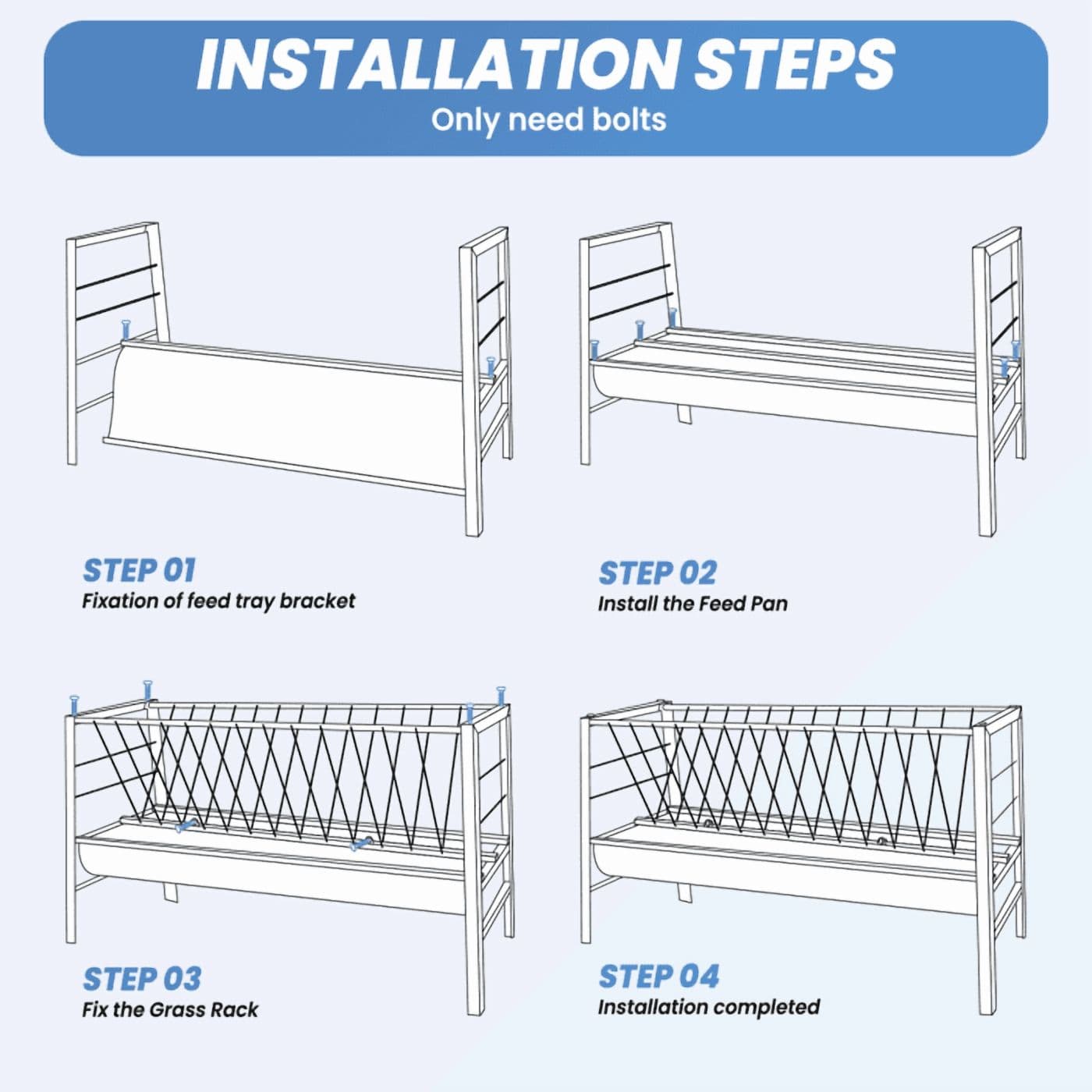 INSTALLATION STEPS
Only need bolts

STEP 01
Fixation of feed tray bracket

STEP 02
Install the Feed Pan

STEP 03
Fix the Grass Rack

STEP 04
Installation completed