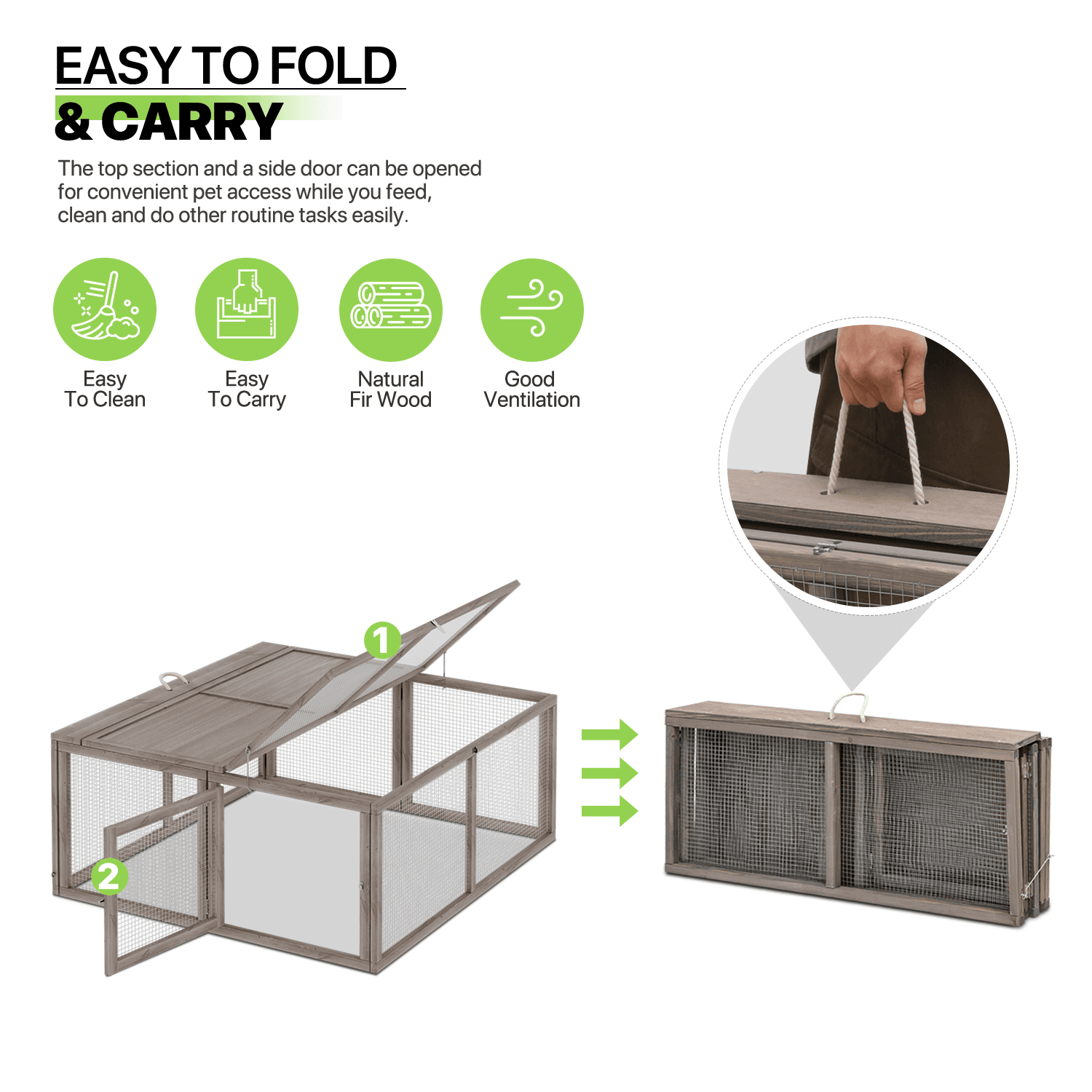 EASY TO FOLD
& CARRY

The top section and a side door can be opened for convenient pet access while you feed, clean and do other routine tasks easily.

Easy
To Clean

Easy
To Carry

Natural
Fir Wood

Good
Ventilation

1

2