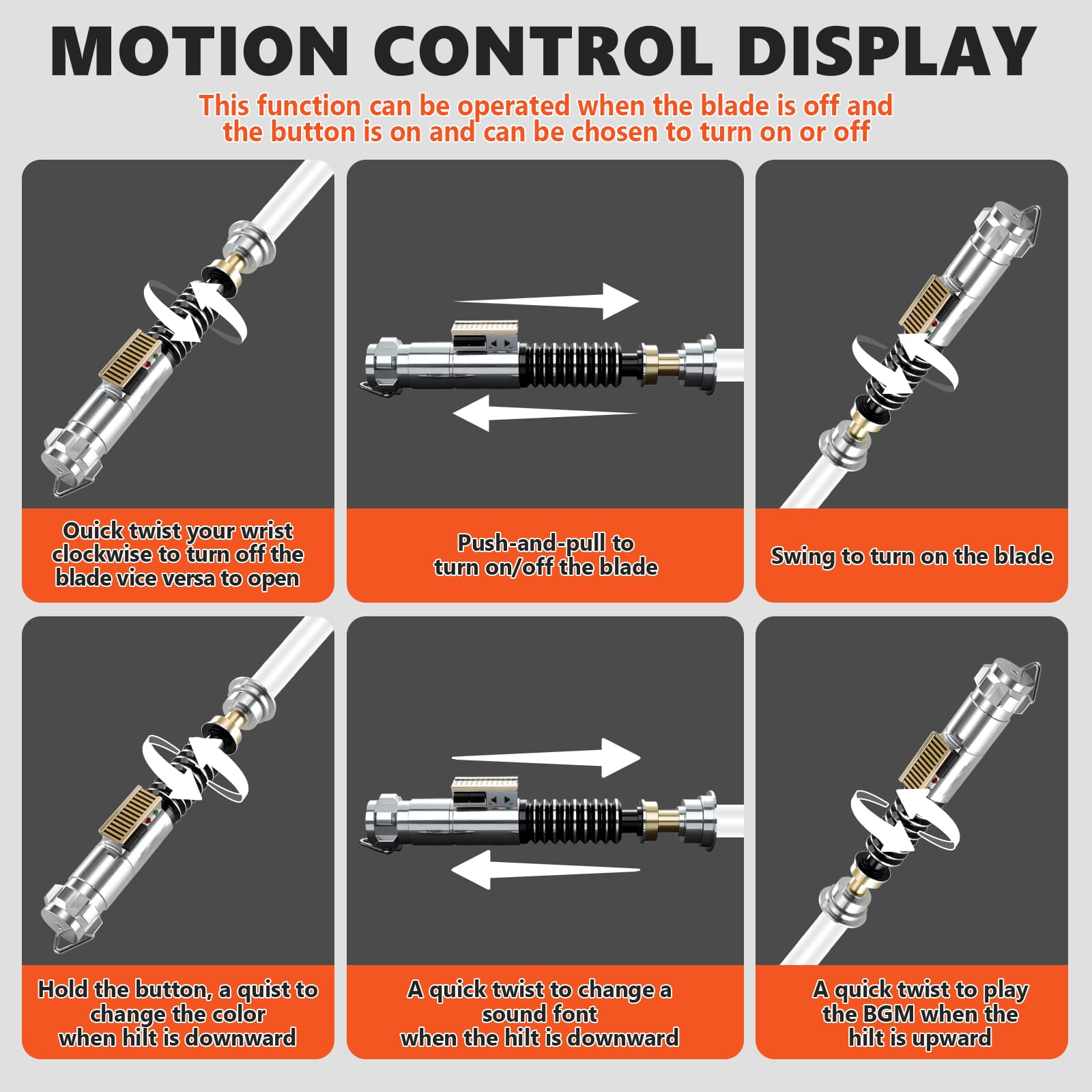 MOTION CONTROL DISPLAY

This function can be operated when the blade is off and the button is on and can be chosen to turn on or off

Ouick twist your wrist clockwise to turn off the blade vice versa to open

Push-and-pull to turn on/off the blade

Swing to turn on the blade

Hold the button, a quist to change the color when hilt is downward

A quick twist to change a sound font when the hilt is downward

A quick twist to play the BGM when the hilt is upward