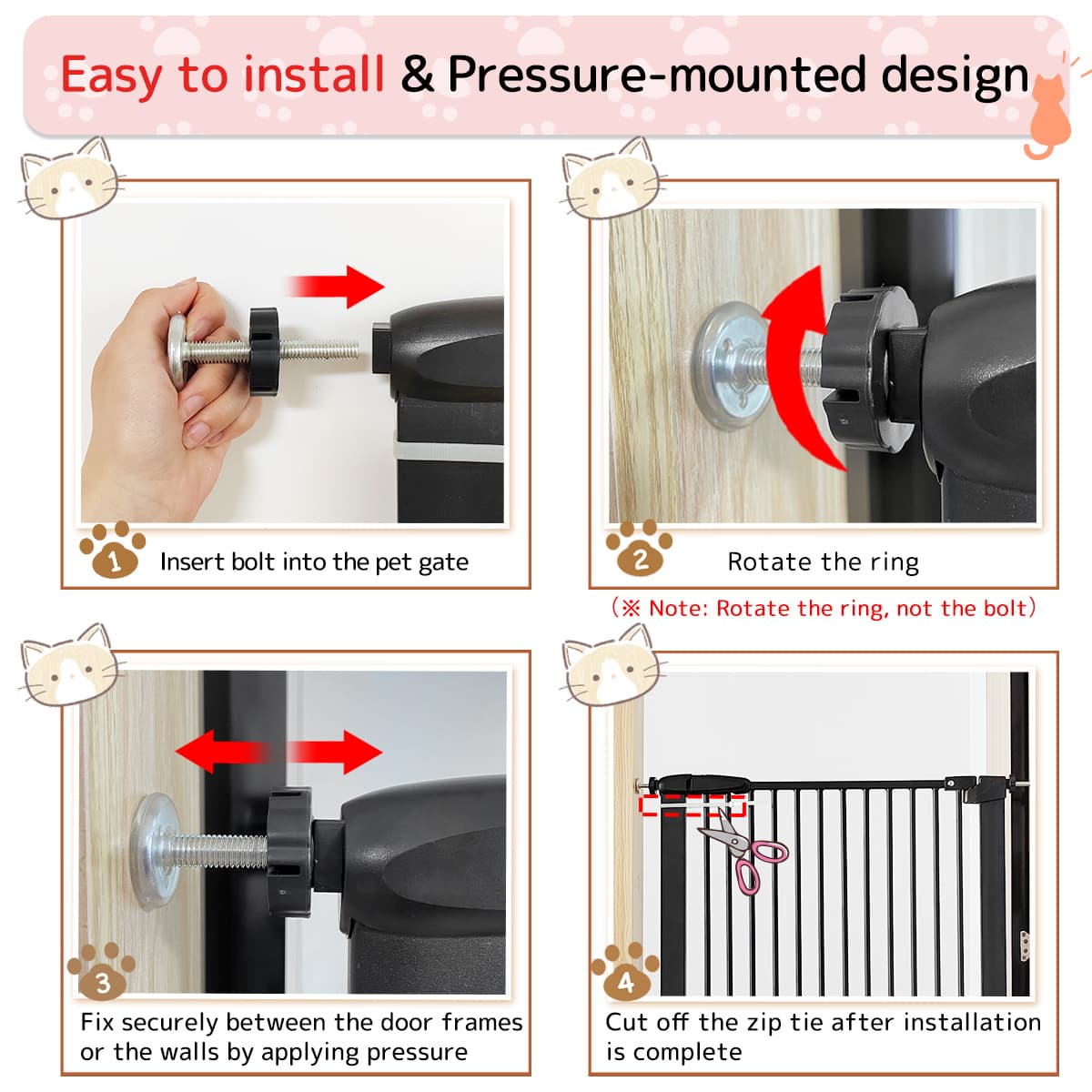 Easy to install & Pressure-mounted design

1 Insert bolt into the pet gate

2 Rotate the ring

(※ Note: Rotate the ring, not the bolt)

3 Fix securely between the door frames or the walls by applying pressure

4 Cut off the zip tie after installation is complete