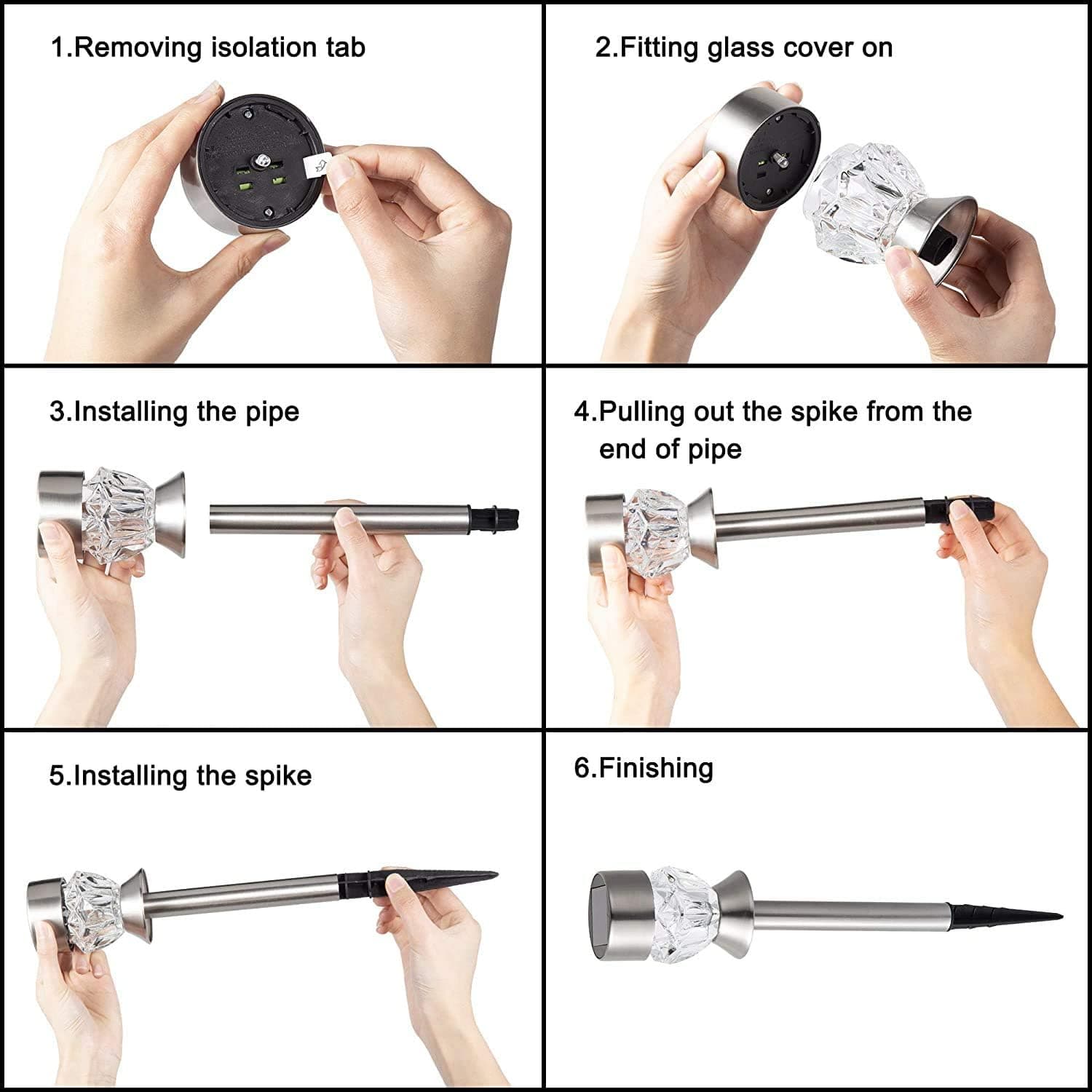 1.Removing isolation tab

2.Fitting glass cover on

3.Installing the pipe

4.Pulling out the spike from the end of pipe

5.Installing the spike

6.Finishing