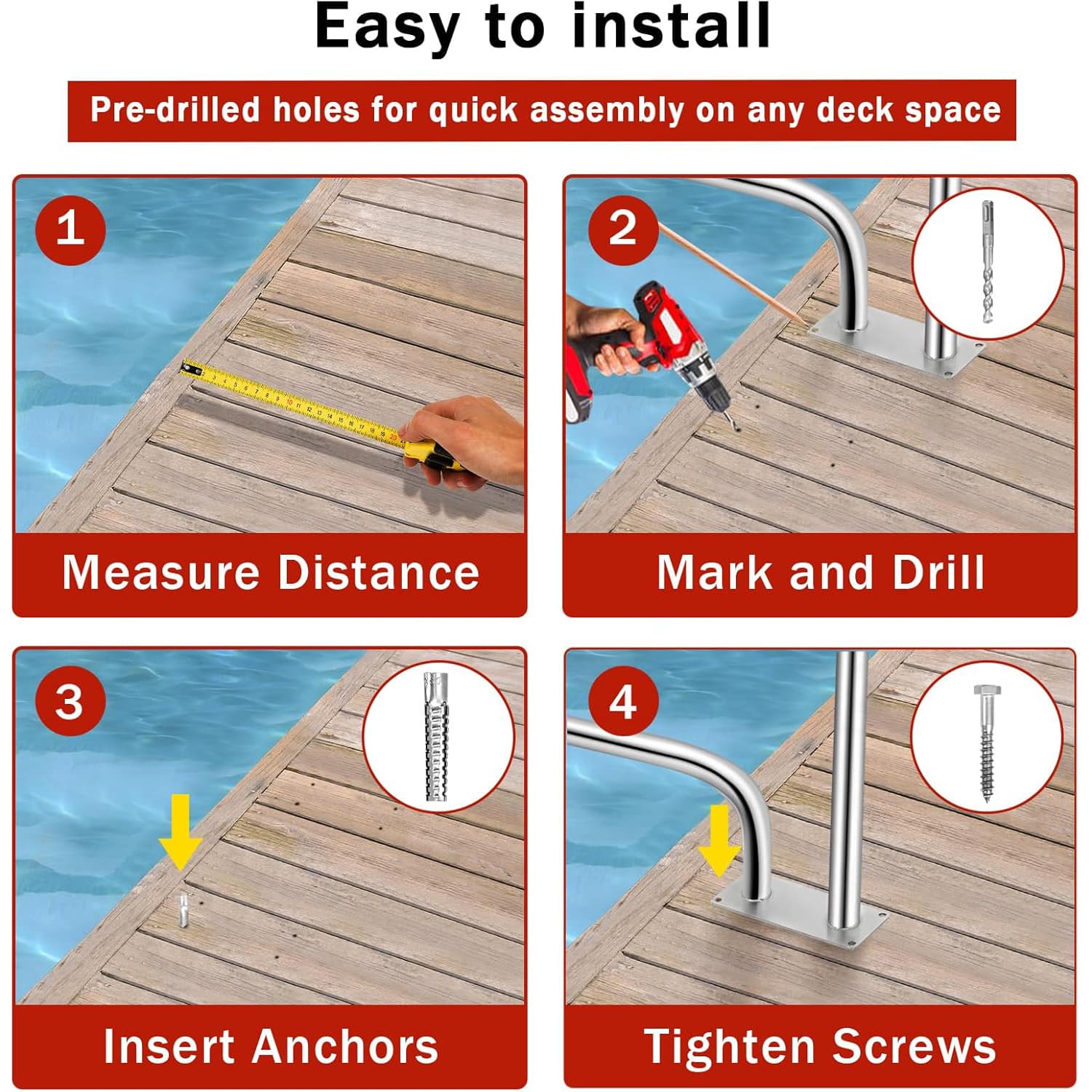 Easy to install

Pre-drilled holes for quick assembly on any deck space

1

Measure Distance

2

Mark and Drill

3

Insert Anchors

4

Tighten Screws