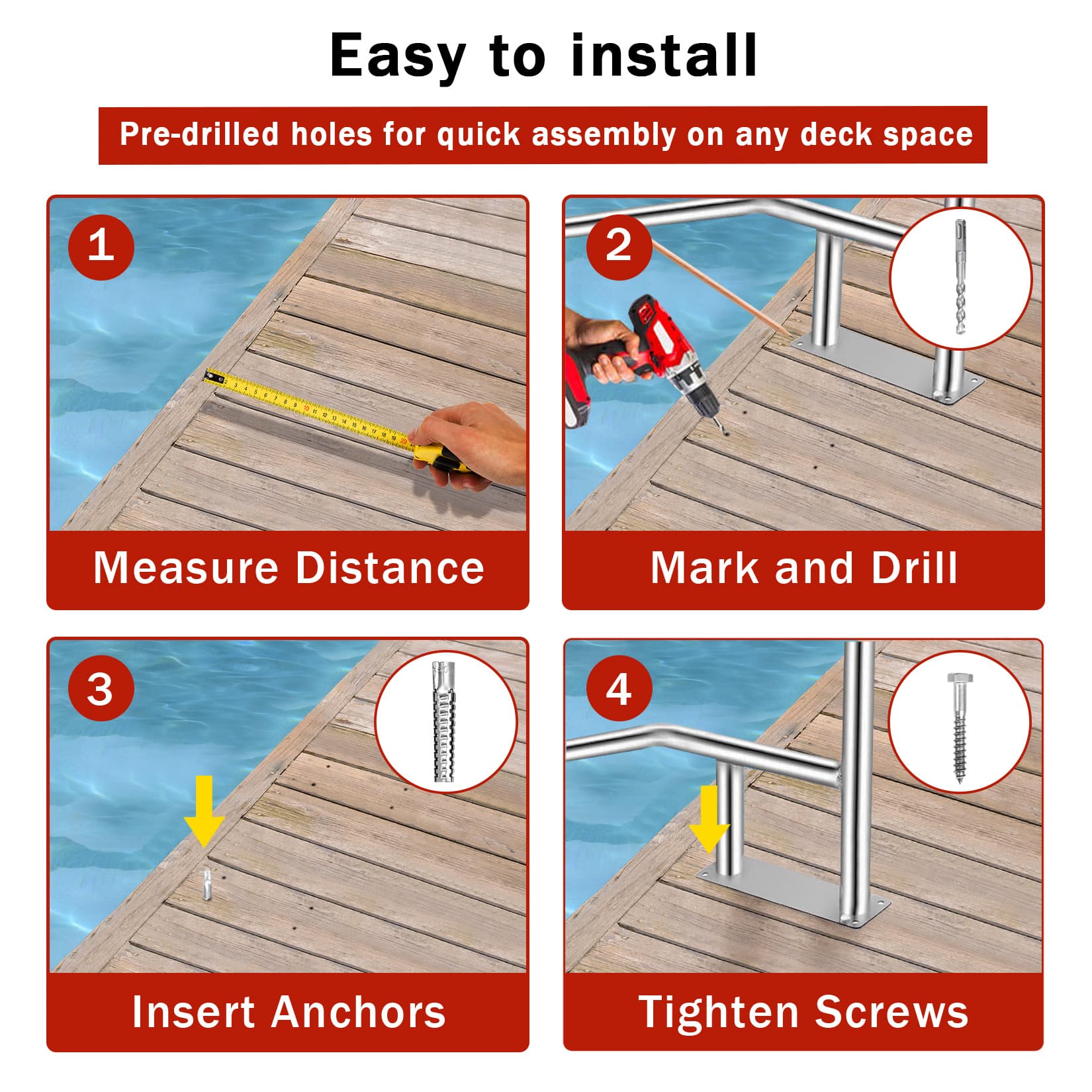 Easy to install

Pre-drilled holes for quick assembly on any deck space

1

Measure Distance

2

Mark and Drill

3

Insert Anchors

4

Tighten Screws