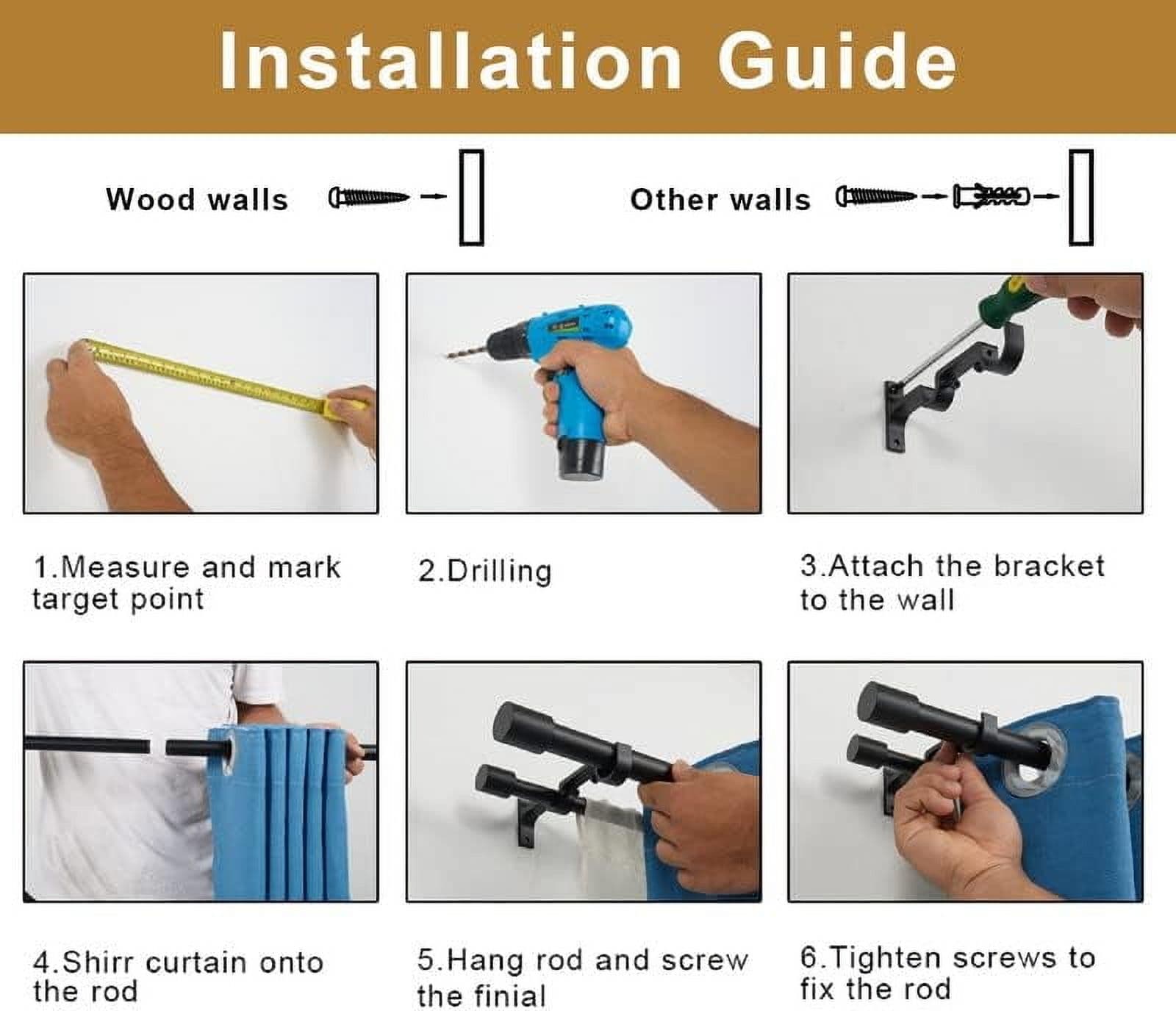 Installation Guide

Wood walls

Other walls

1.Measure and mark target point

2.Drilling

3.Attach the bracket to the wall

4.Shirr curtain onto the rod

5.Hang rod and screw the finial

6.Tighten screws to fix the rod