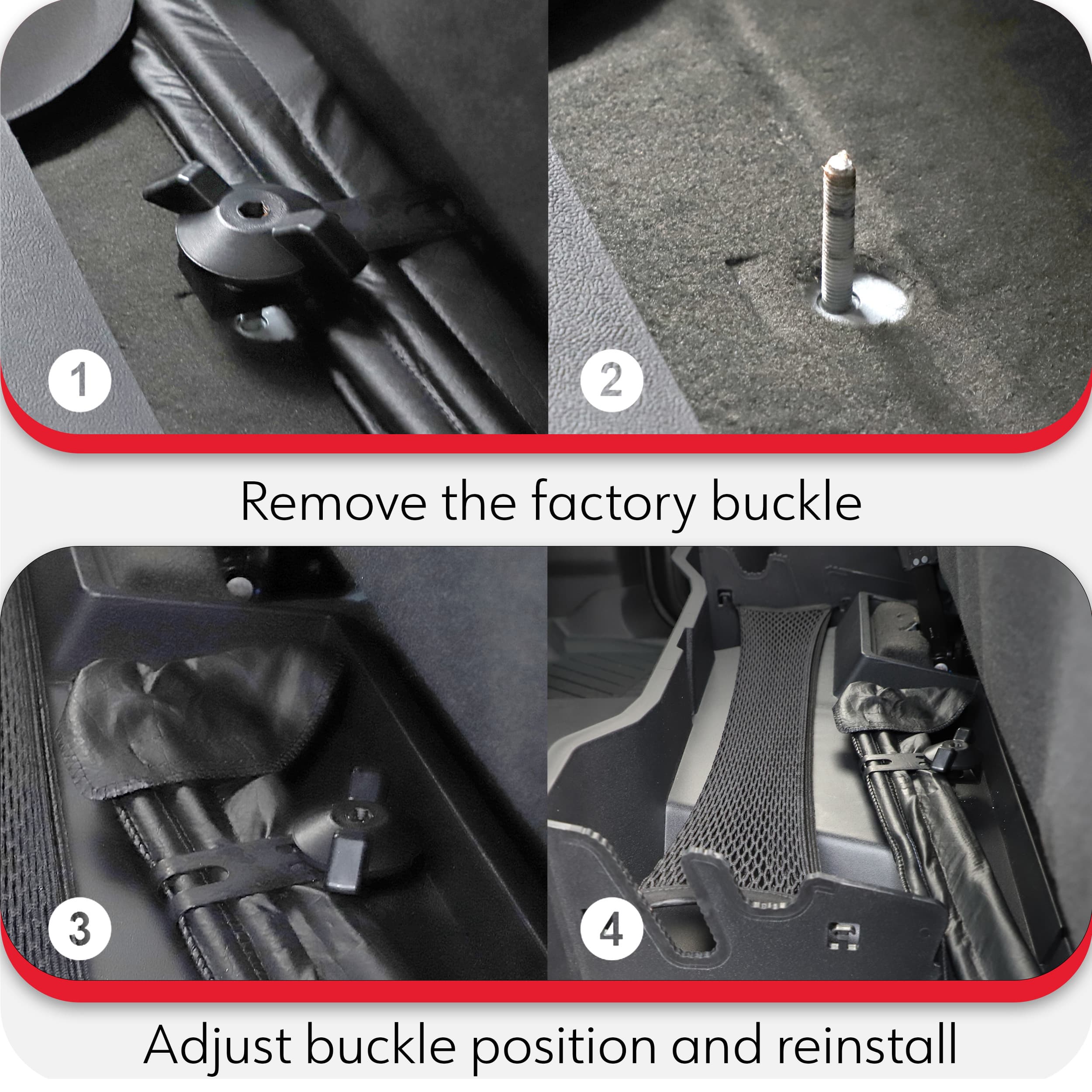 1

2

Remove the factory buckle

3

4

Adjust buckle position and reinstall