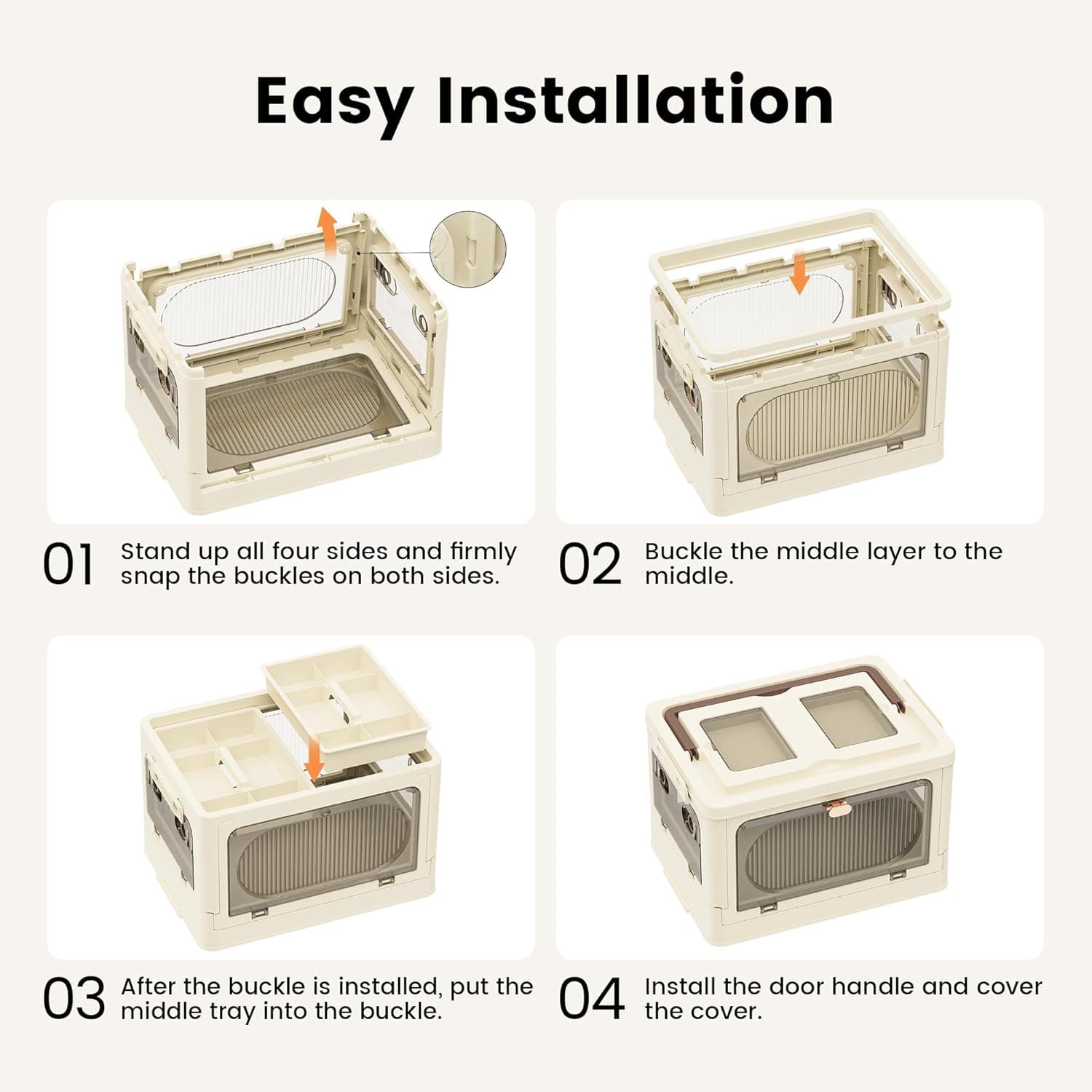 Easy Installation

01 Stand up all four sides and firmly snap the buckles on both sides.

02 Buckle the middle layer to the middle.

03 After the buckle is installed, put the middle tray into the buckle.

04 Install the door handle and cover the cover.