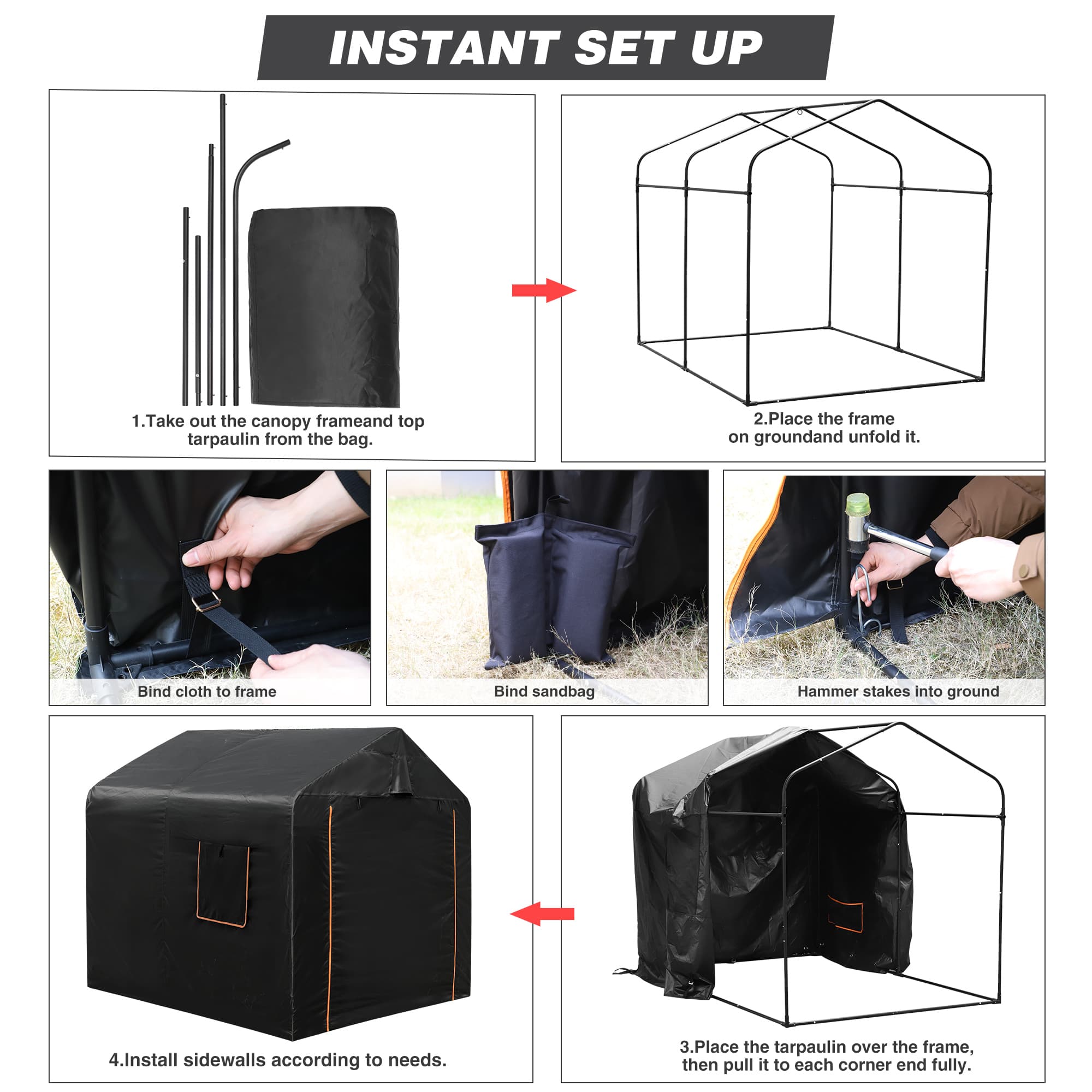 INSTANT SET UP

1.Take out the canopy frameand top tarpaulin from the bag.

2.Place the frame on groundand unfold it.

Bind cloth to frame

Bind sandbag

Hammer stakes into ground

4.Install sidewalls according to needs.

3.Place the tarpaulin over the frame, then pull it to each corner end fully.