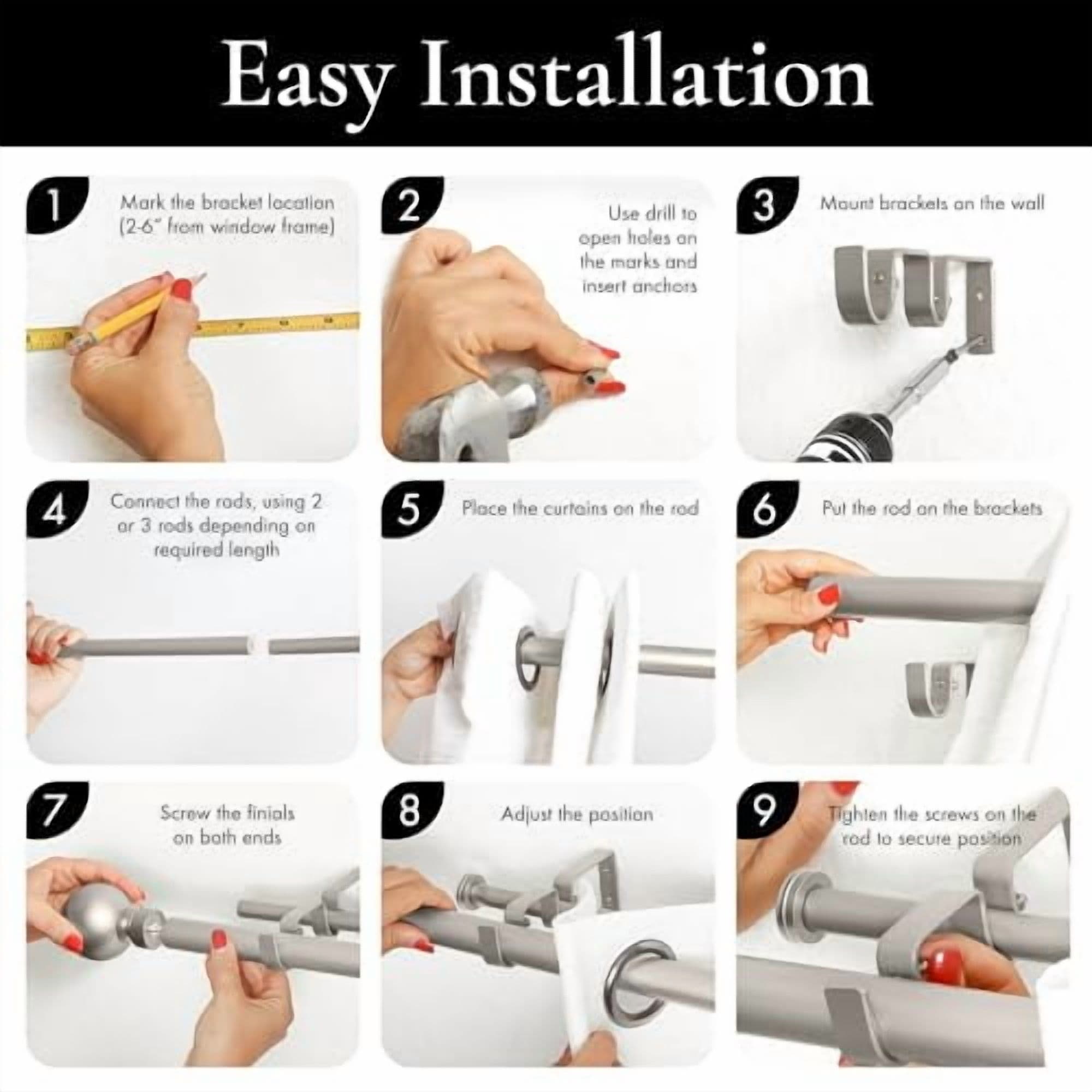 Easy Installation

1
Mark the bracket location (2-6" from window frame)

2
Use drill to open holes on the marks and insert anchors

3
Mount brackets on the wall

4
Connect the rods, using 2 or 3 rods depending on required length

5
Place the curtains on the rod

6
Put the rod on the brackets

7
Screw the finials on both ends

8
Adjust the position

9
Tighten the screws on the rod to secure position