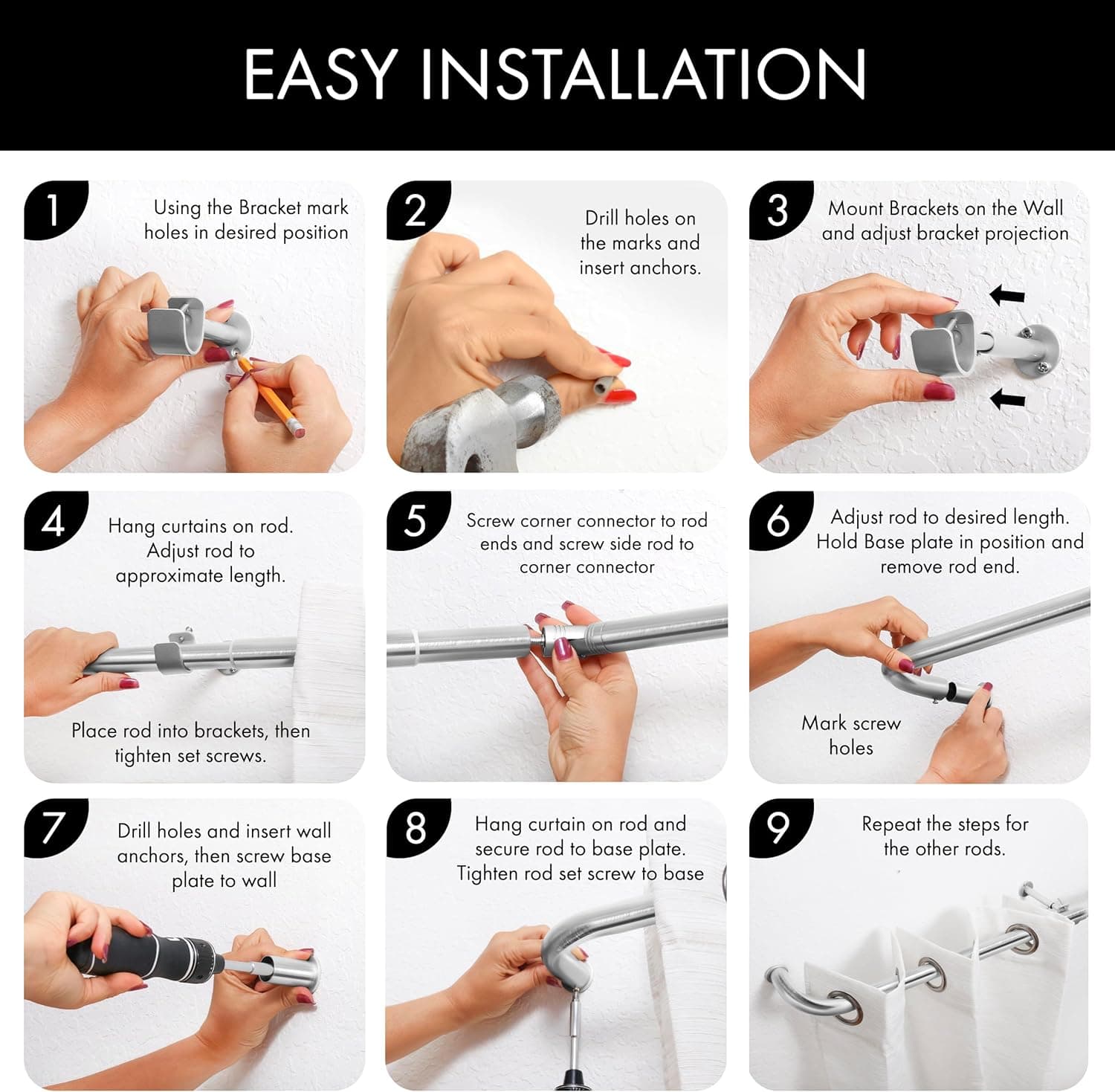 EASY INSTALLATION

1
Using the Bracket mark holes in desired position

2
Drill holes on the marks and insert anchors.

3
Mount Brackets on the Wall and adjust bracket projection

4
Hang curtains on rod. Adjust rod to approximate length.

Place rod into brackets, then tighten set screws.

5
Screw corner connector to rod ends and screw side rod to corner connector

6
Adjust rod to desired length. Hold Base plate in position and remove rod end.

Mark screw holes

7
Drill holes and insert wall anchors, then screw base plate to wall

8
Hang curtain on rod and secure rod to base plate. Tighten rod set screw to base

9
Repeat the steps for the other rods.