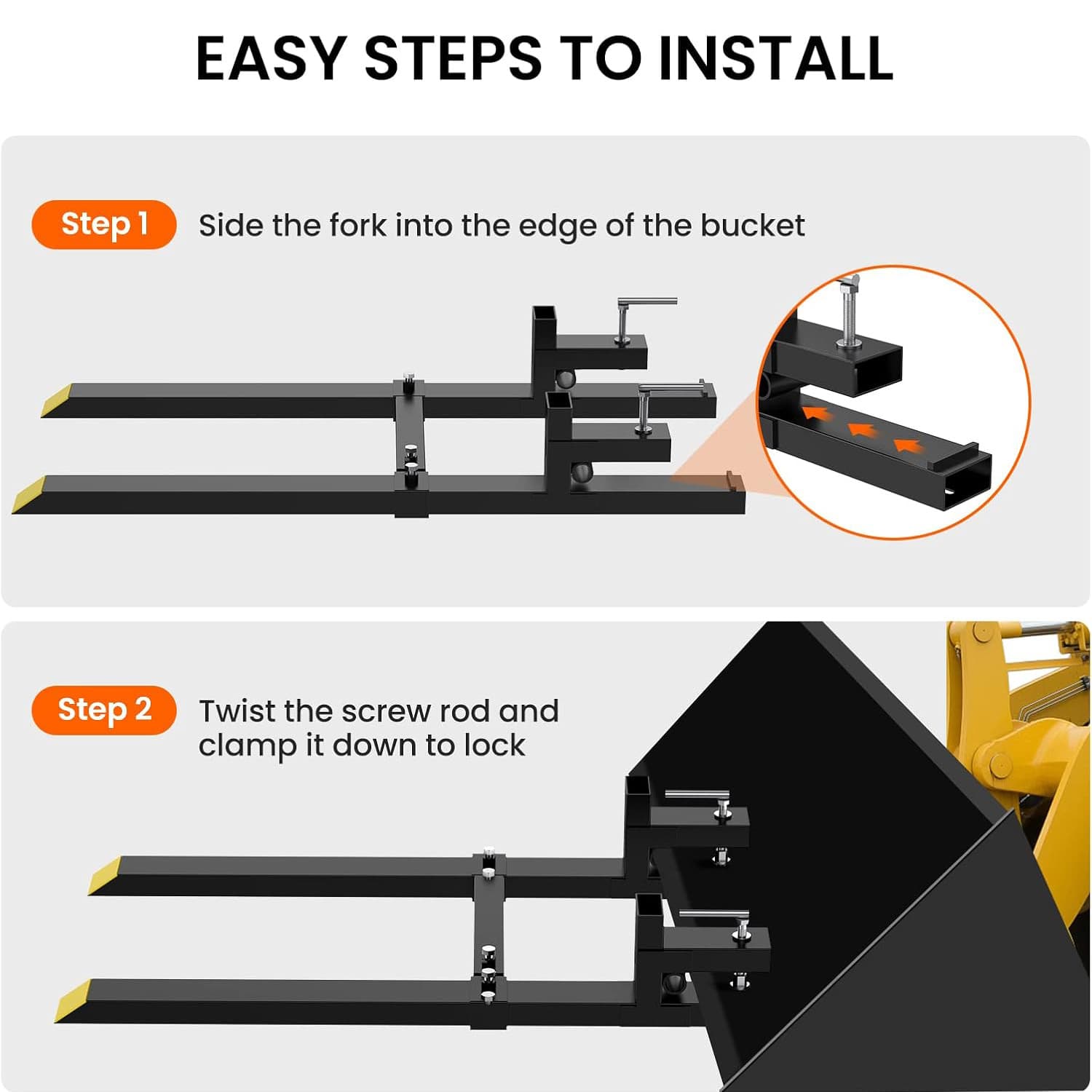 EASY STEPS TO INSTALL

Step 1 Side the fork into the edge of the bucket

Step 2 Twist the screw rod and clamp it down to lock