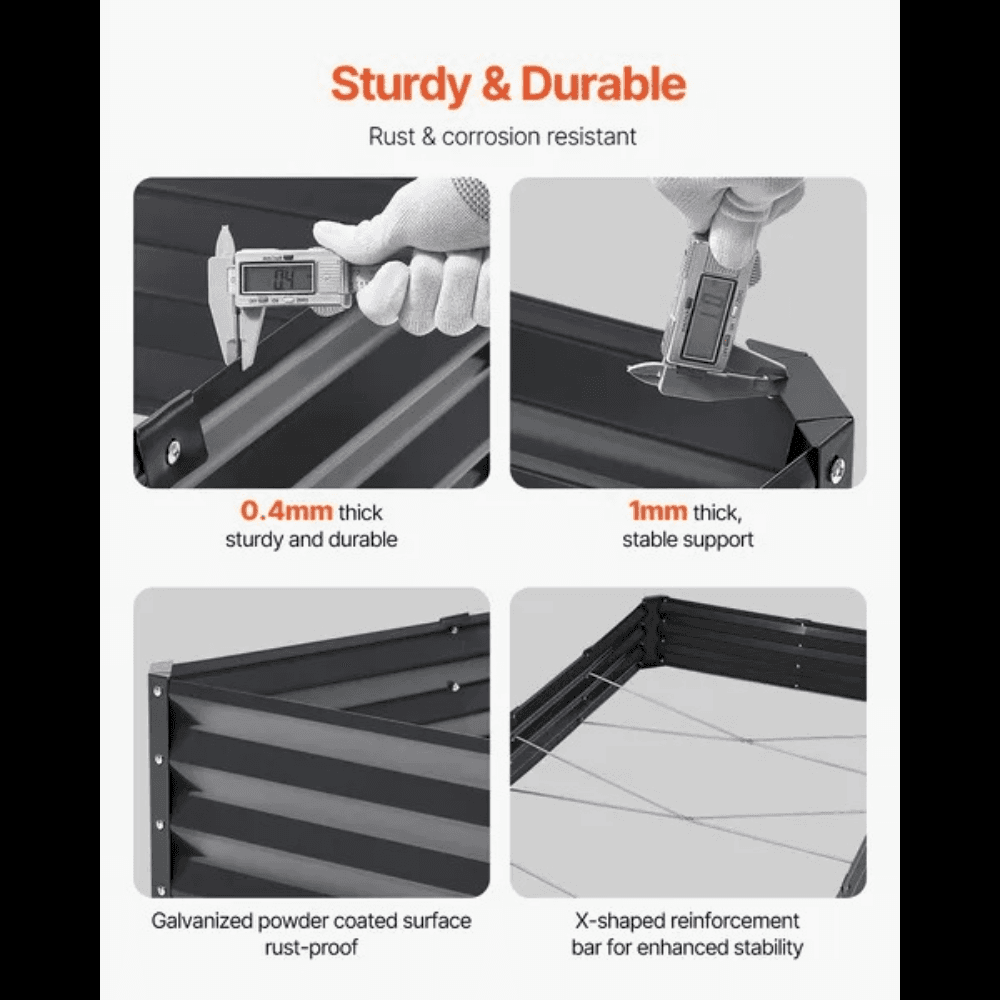 Sturdy & Durable

Rust & corrosion resistant

04

0.4mm thick
sturdy and durable

1mm thick,
stable support

Galvanized powder coated surface
rust-proof

X-shaped reinforcement
bar for enhanced stability