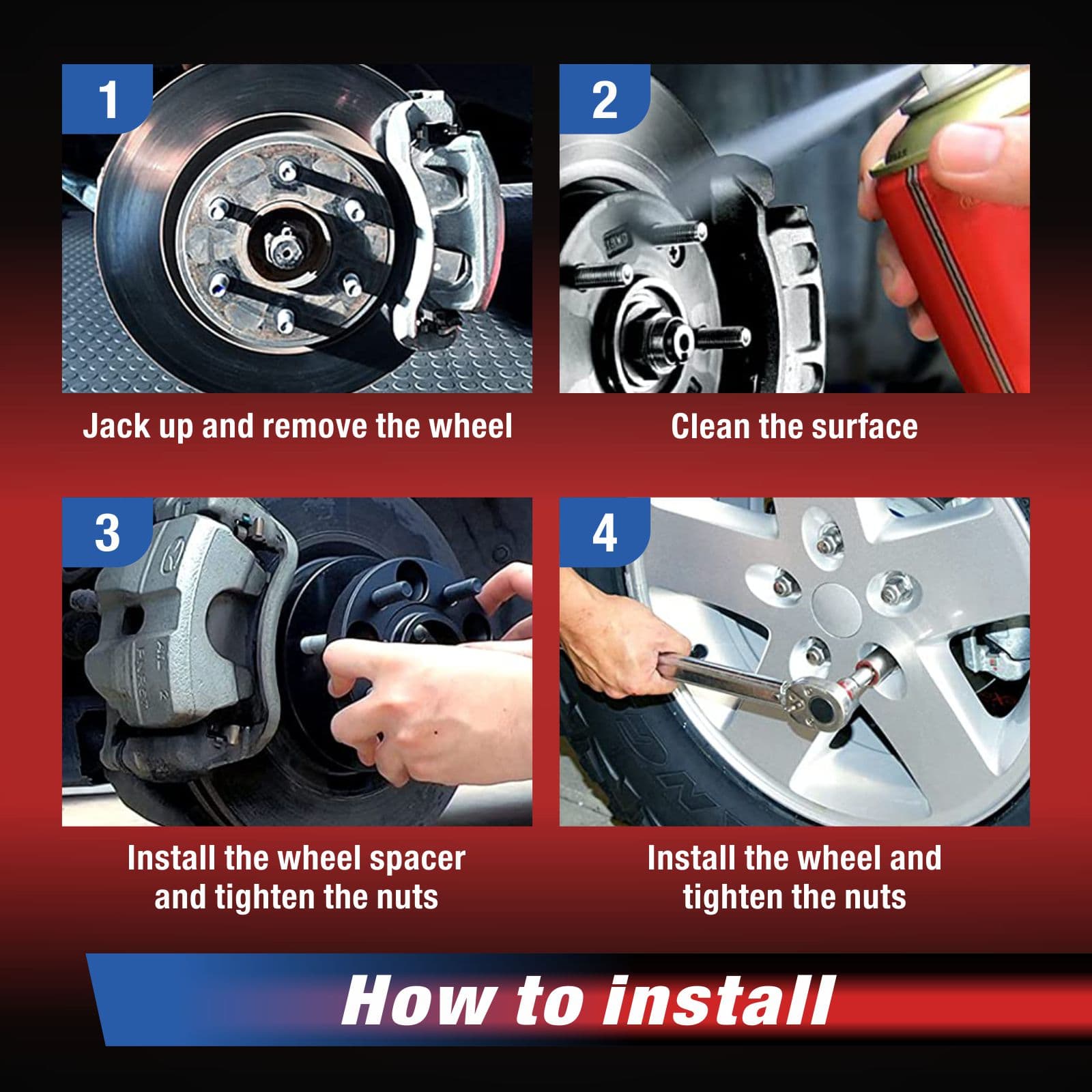 1

Jack up and remove the wheel

2

Clean the surface

3

Install the wheel spacer and tighten the nuts

4

Install the wheel and tighten the nuts

How to install