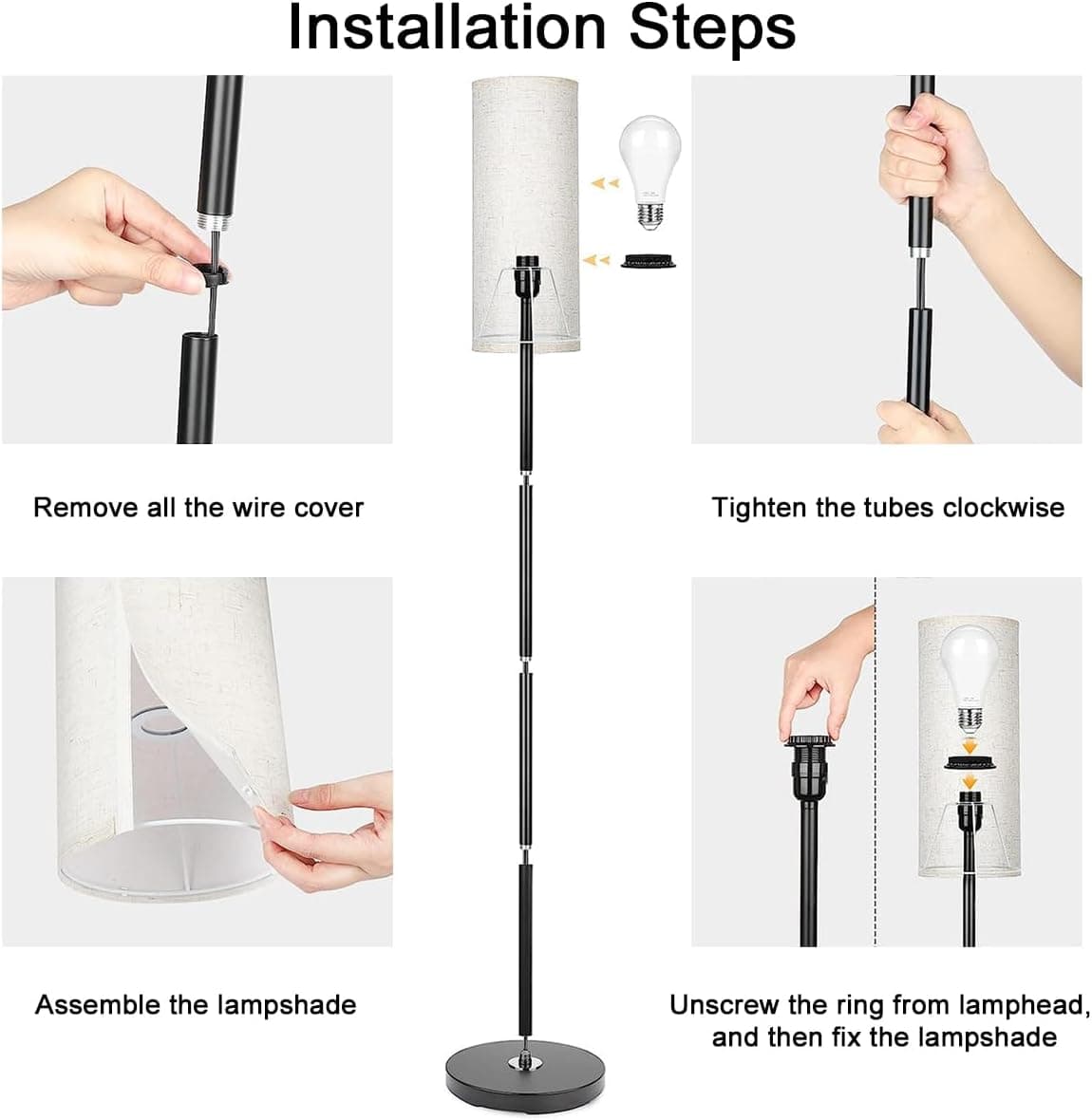 Installation Steps

Remove all the wire cover

Tighten the tubes clockwise

Assemble the lampshade

Unscrew the ring from lamphead, and then fix the lampshade