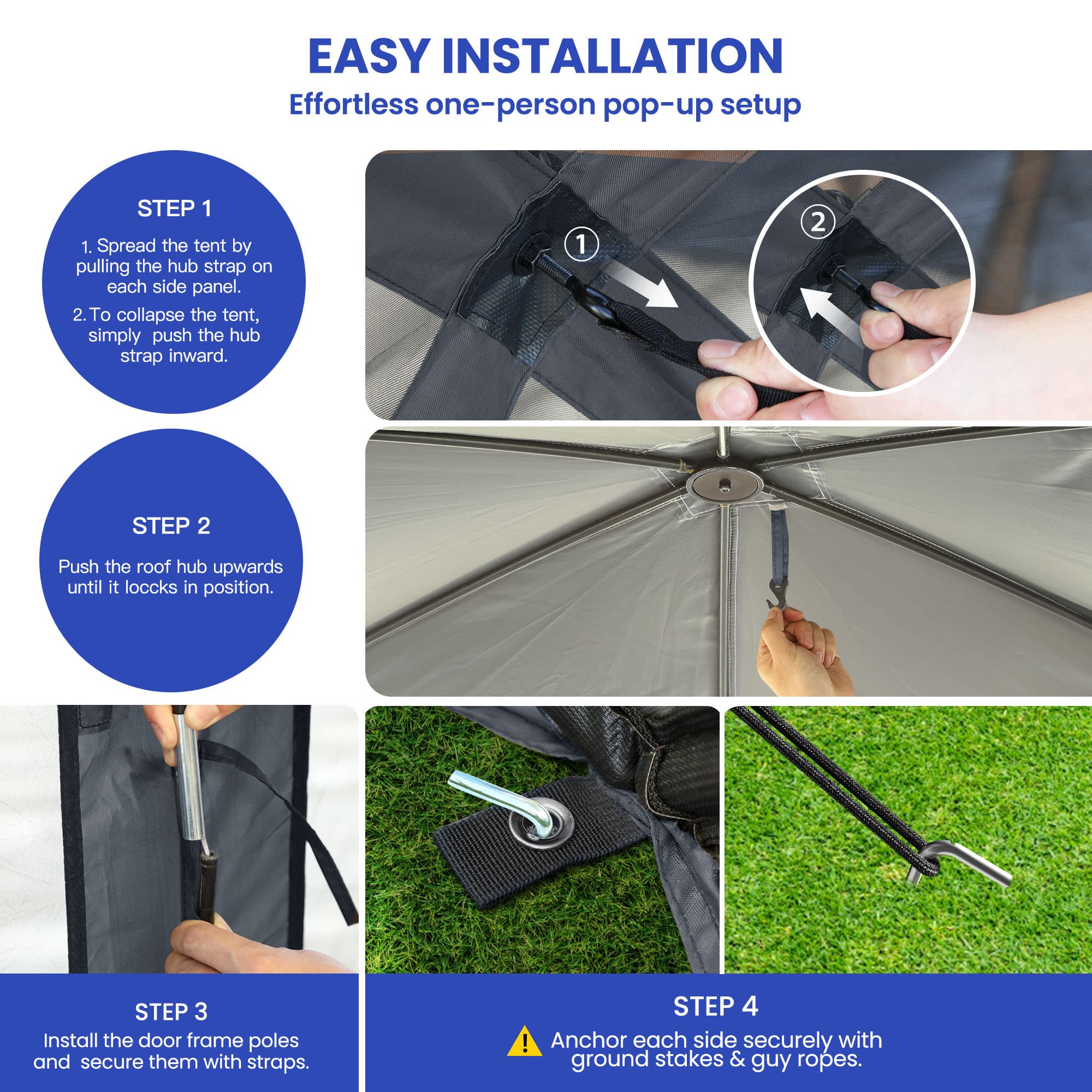 EASY INSTALLATION
Effortless one-person pop-up setup

STEP 1

1. Spread the tent by pulling the hub strap on each side panel.
2. To collapse the tent, simply push the hub strap inward.

①
②

STEP 2

Push the roof hub upwards until it loccks in position.

STEP 3
Install the door frame poles and secure them with straps.

STEP 4
Anchor each side securely with ground stakes & guy ropes.