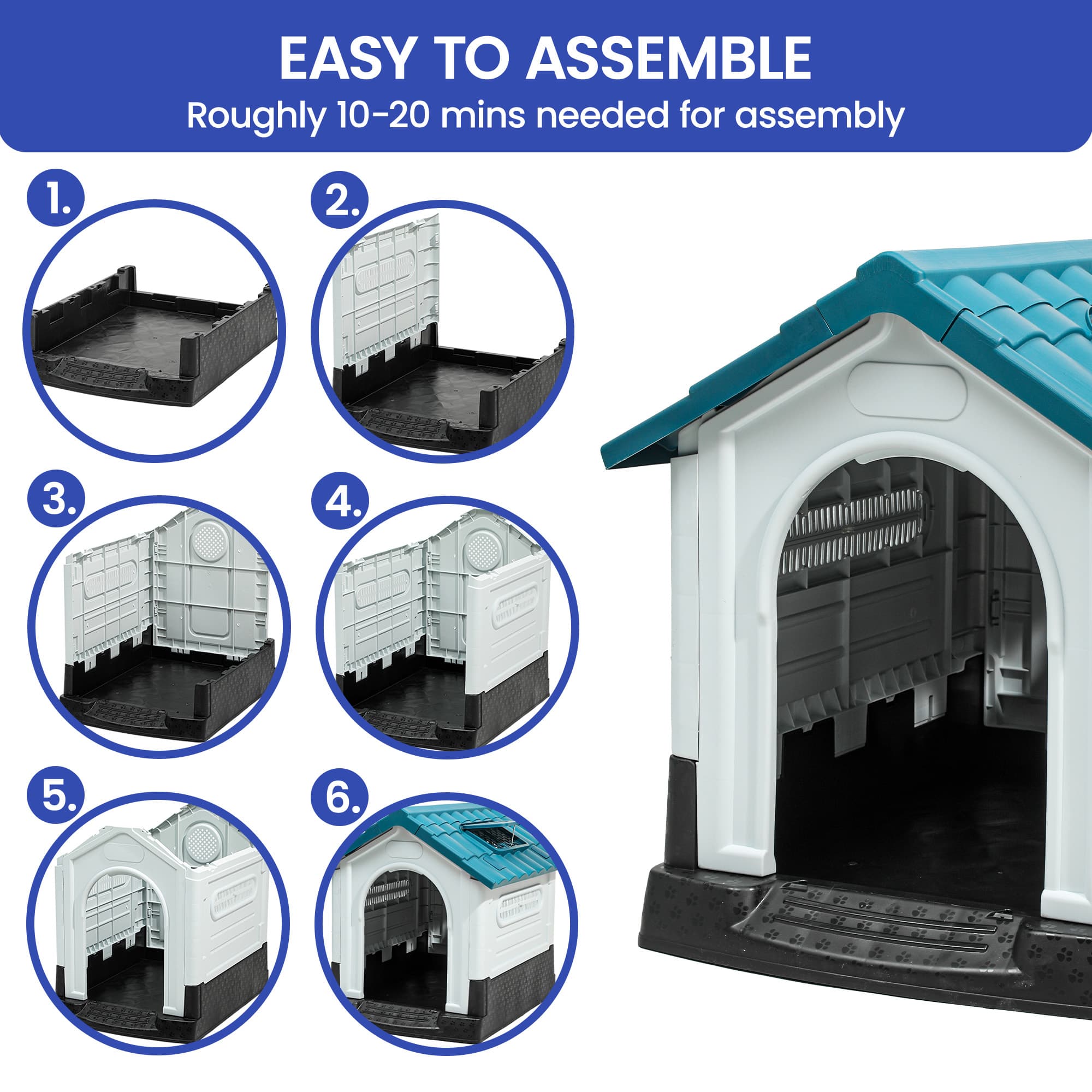 EASY TO ASSEMBLE
Roughly 10-20 mins needed for assembly

1.

2.

3.

4.

5.

6.