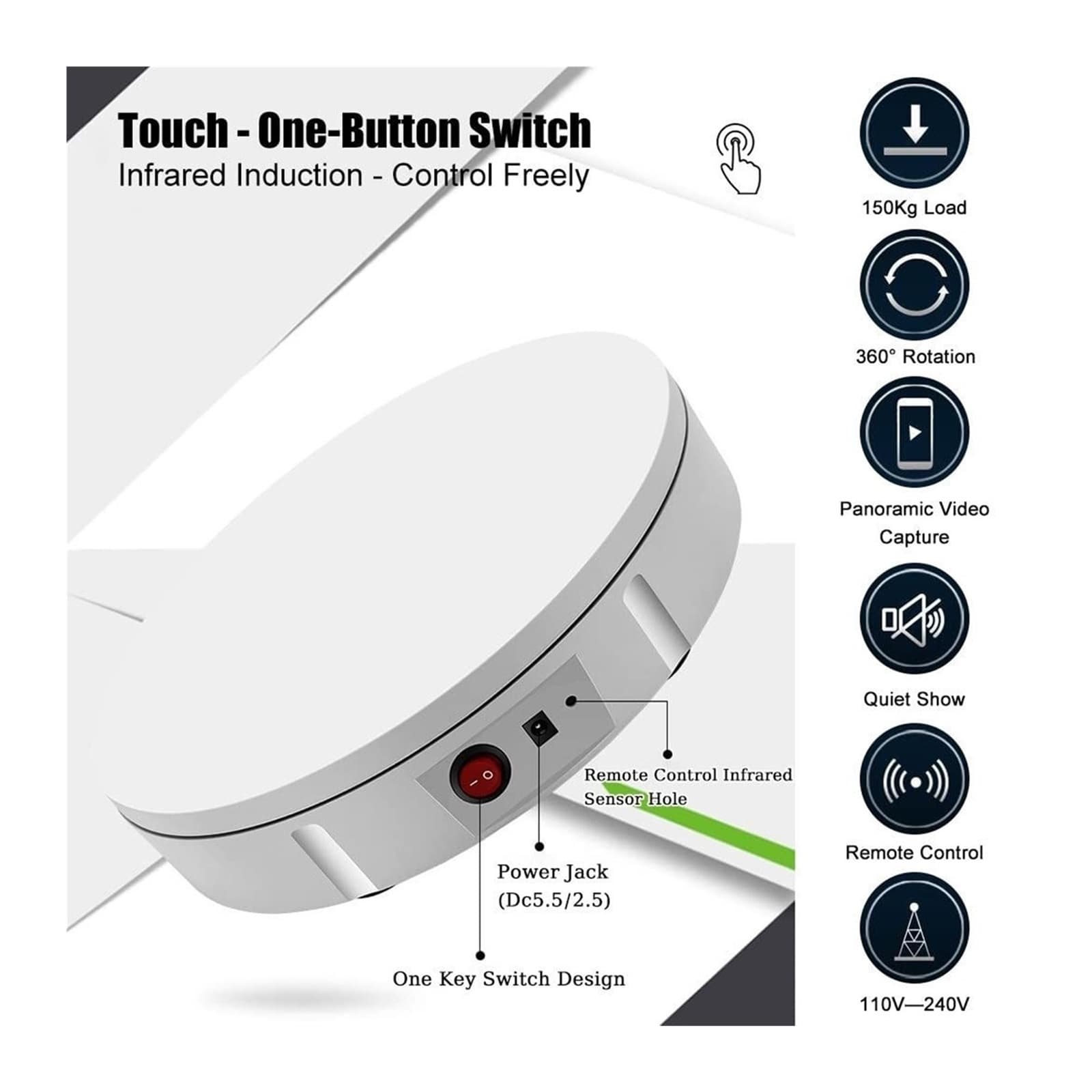 Touch - One-Button Switch
Infrared Induction - Control Freely

Remote Control Infrared Sensor Hole

Power Jack (Dc5.5/2.5)

One Key Switch Design

150Kg Load

360° Rotation

Panoramic Video Capture

Quiet Show

Remote Control

110V—240V