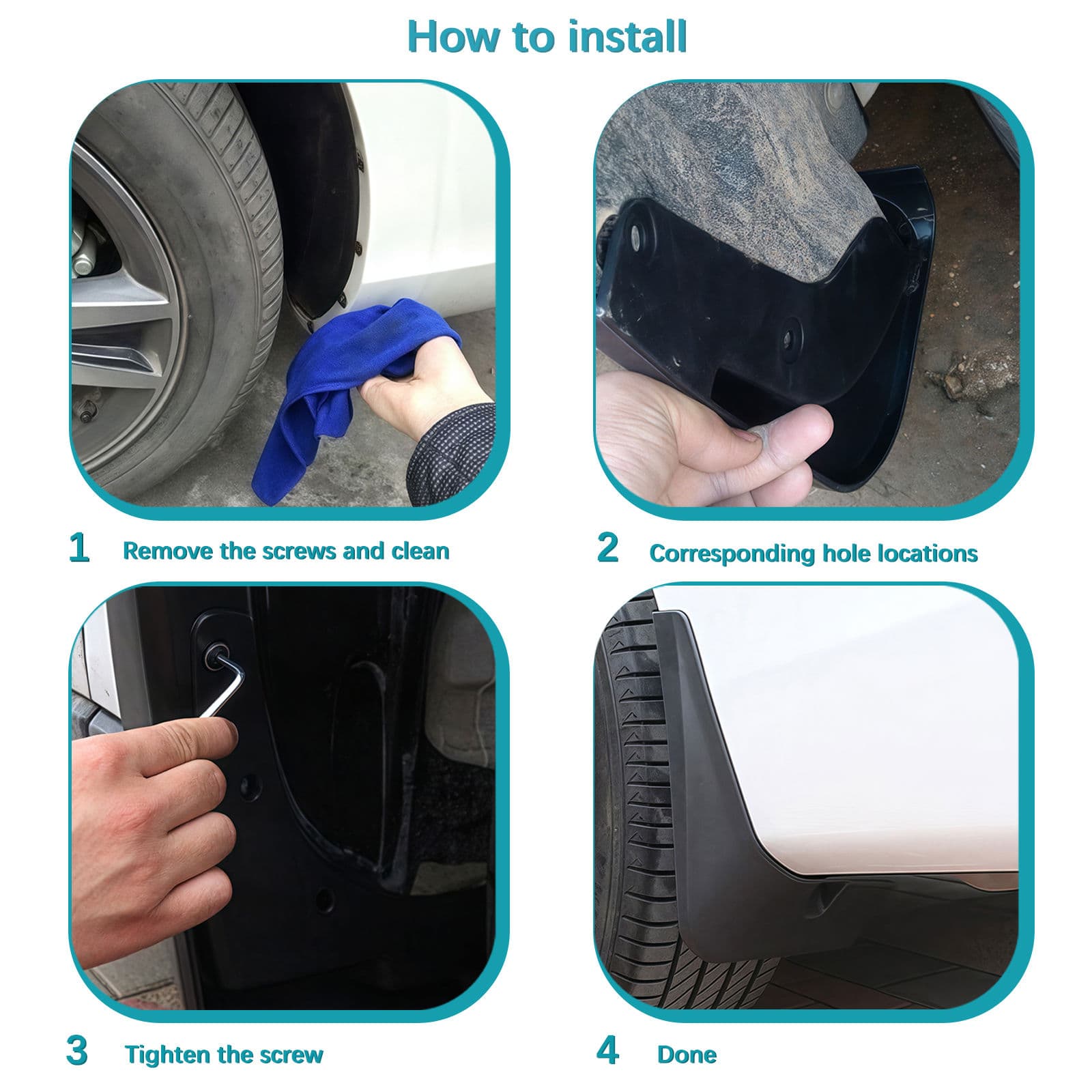 How to install

1 Remove the screws and clean

2 Corresponding hole locations

3 Tighten the screw

4 Done