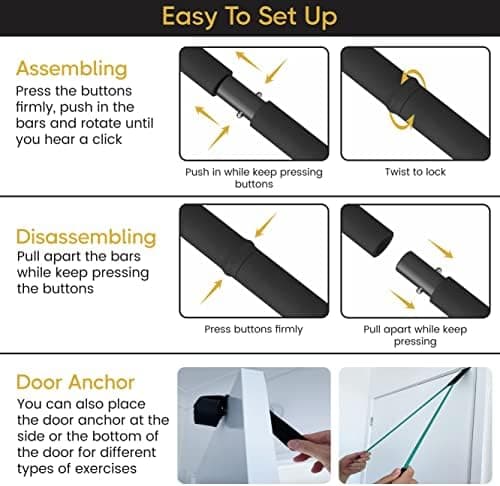 Easy To Set Up

Assembling
Press the buttons firmly, push in the bars and rotate until you hear a click

Push in while keep pressing buttons

Twist to lock

Disassembling
Pull apart the bars while keep pressing the buttons

Press buttons firmly

Pull apart while keep pressing

Door Anchor
You can also place the door anchor at the side or the bottom of the door for different types of exercises