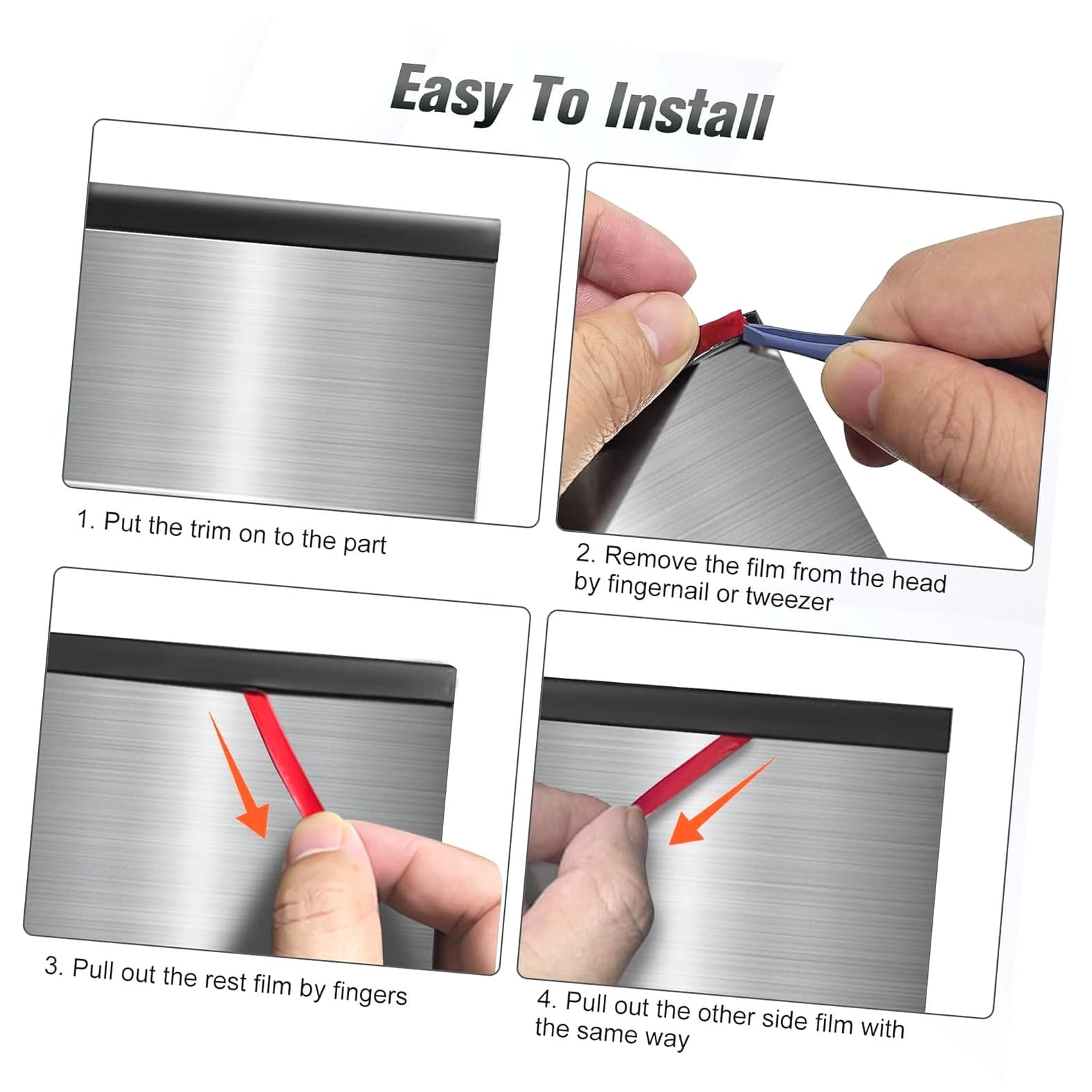 Easy To Install

1. Put the trim on to the part

2. Remove the film from the head by fingernail or tweezer

3. Pull out the rest film by fingers

4. Pull out the other side film with the same way