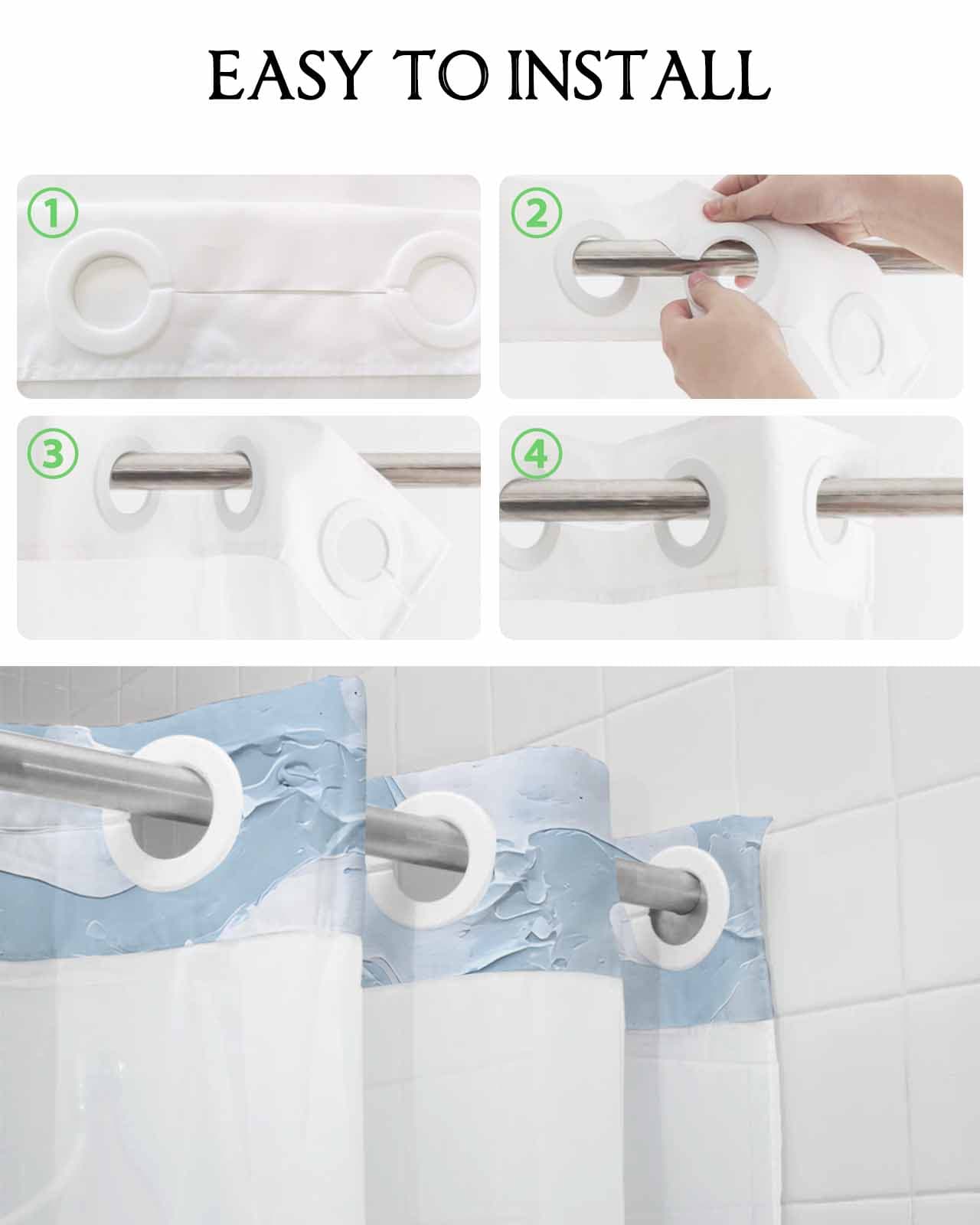 EASY TO INSTALL

①

②

③

④