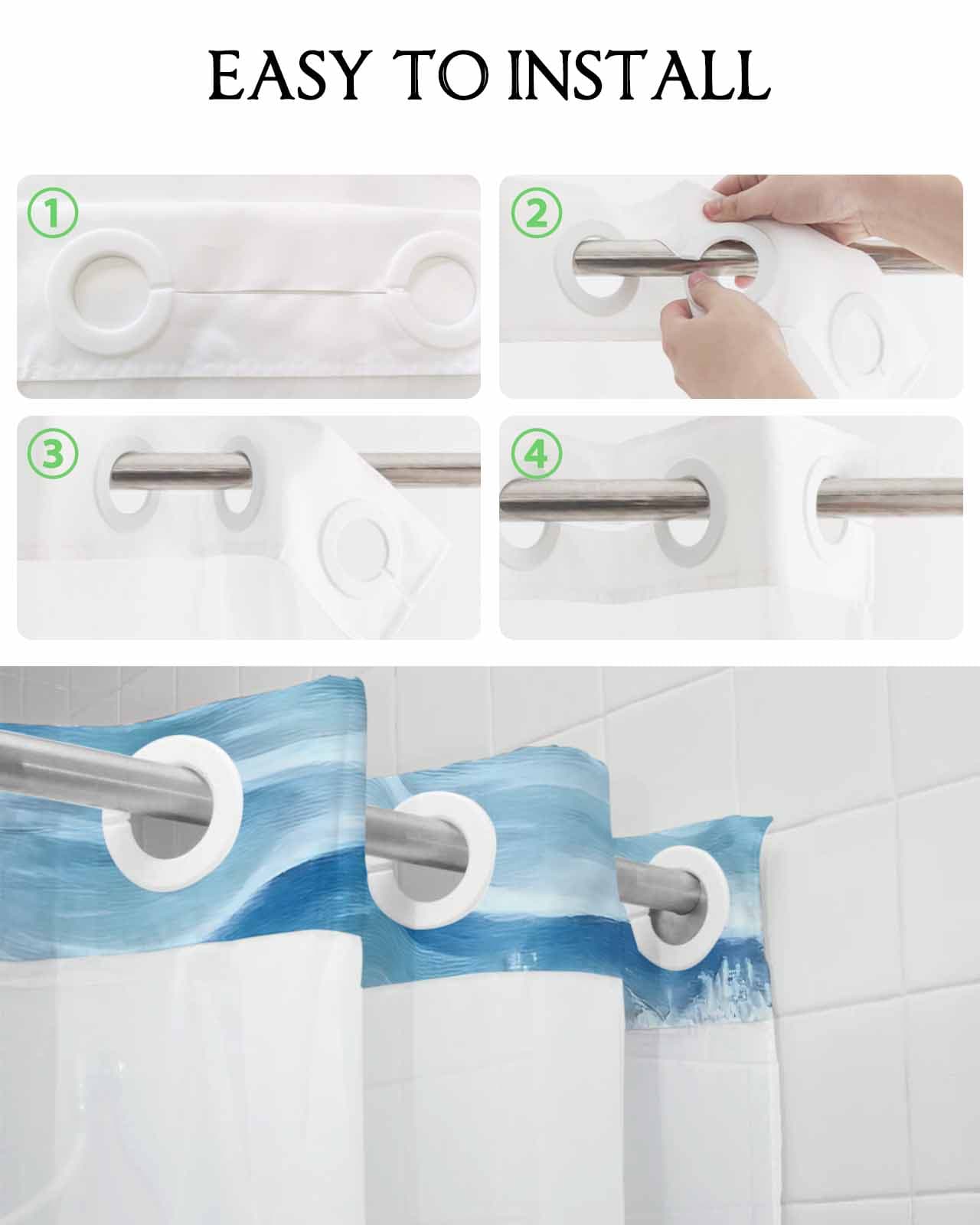 EASY TO INSTALL

①

②

③

④