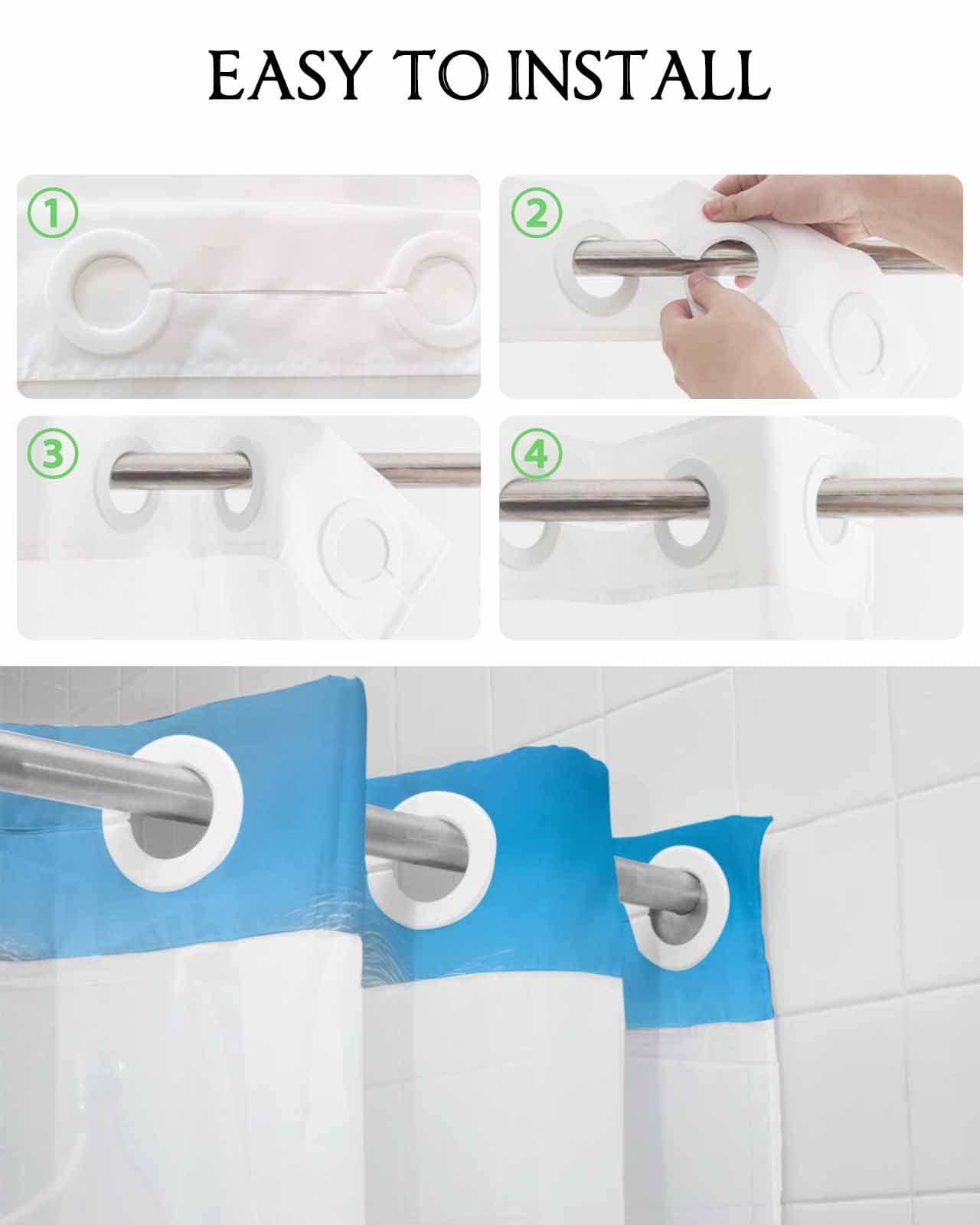 EASY TO INSTALL

①

②

③

④