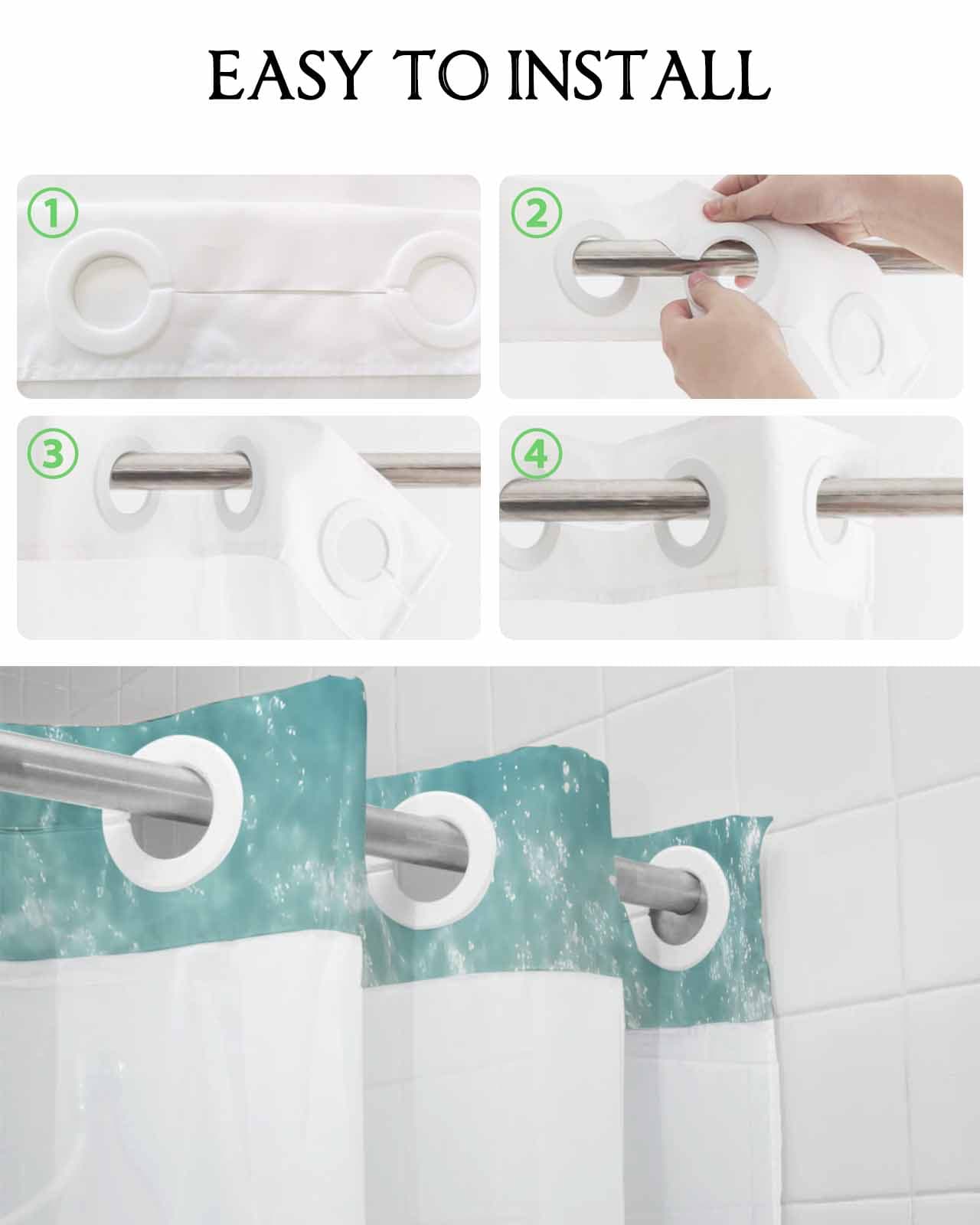 EASY TO INSTALL

①

②

③

④