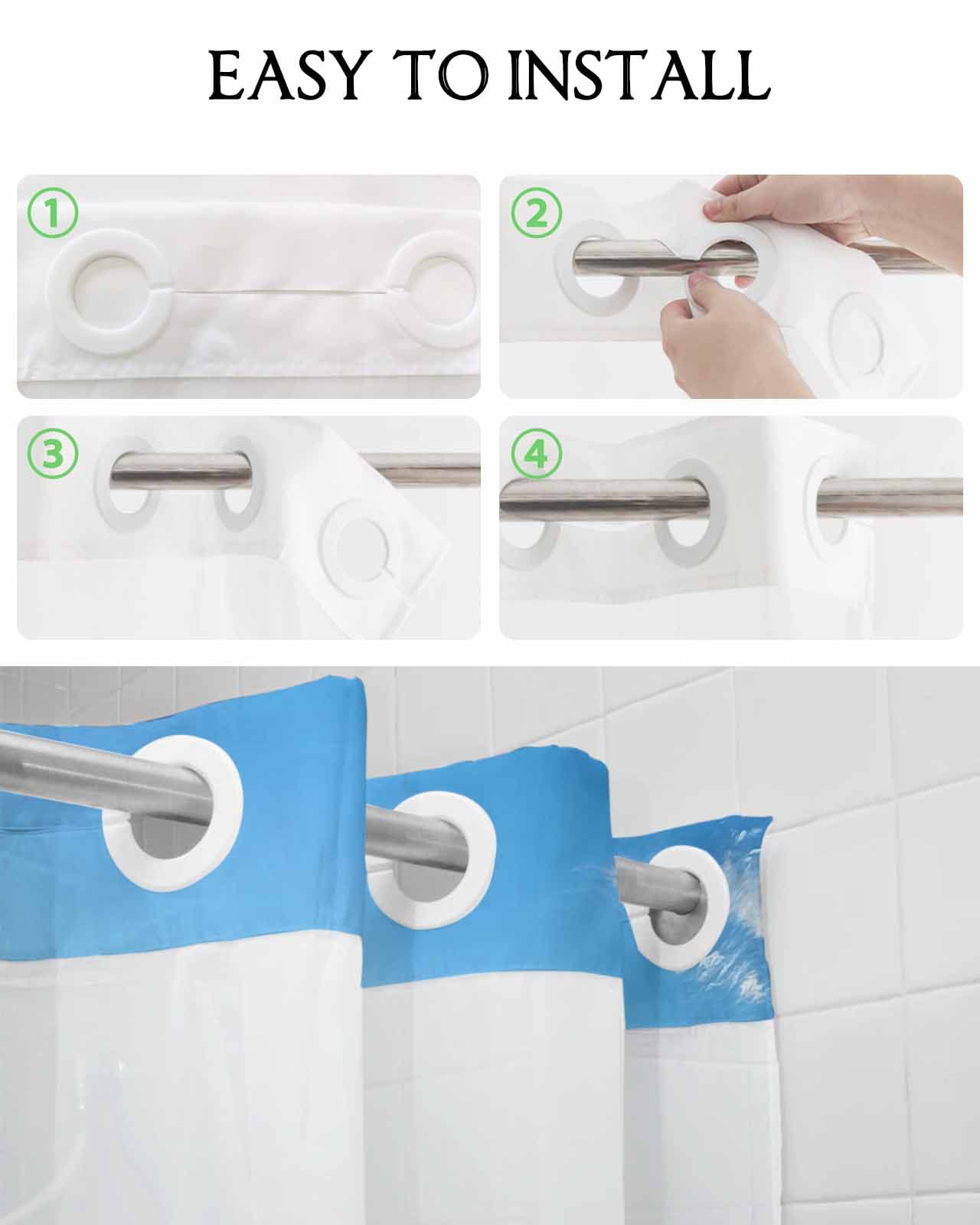 EASY TO INSTALL

①

②

③

④