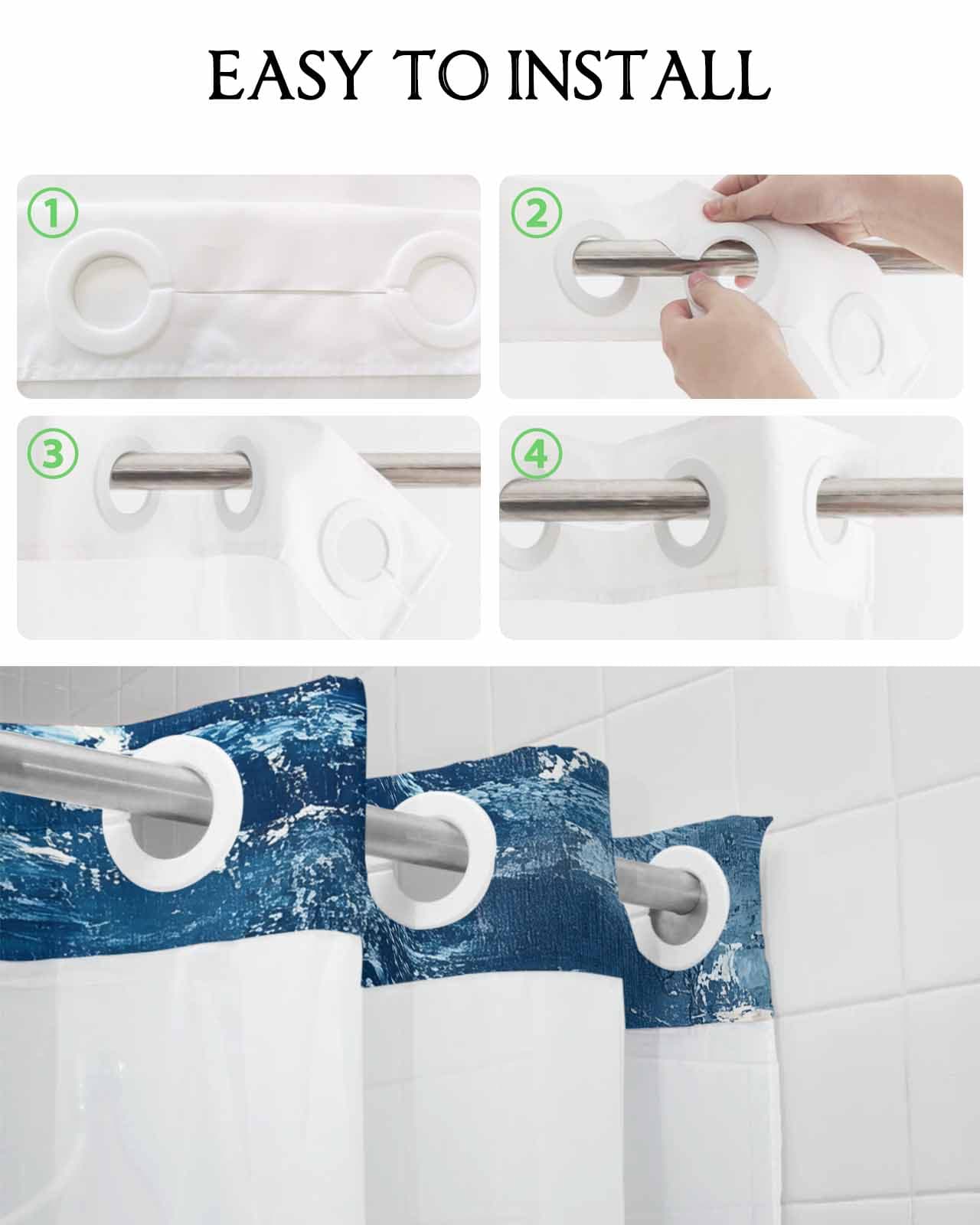 EASY TO INSTALL

①

②

③

④