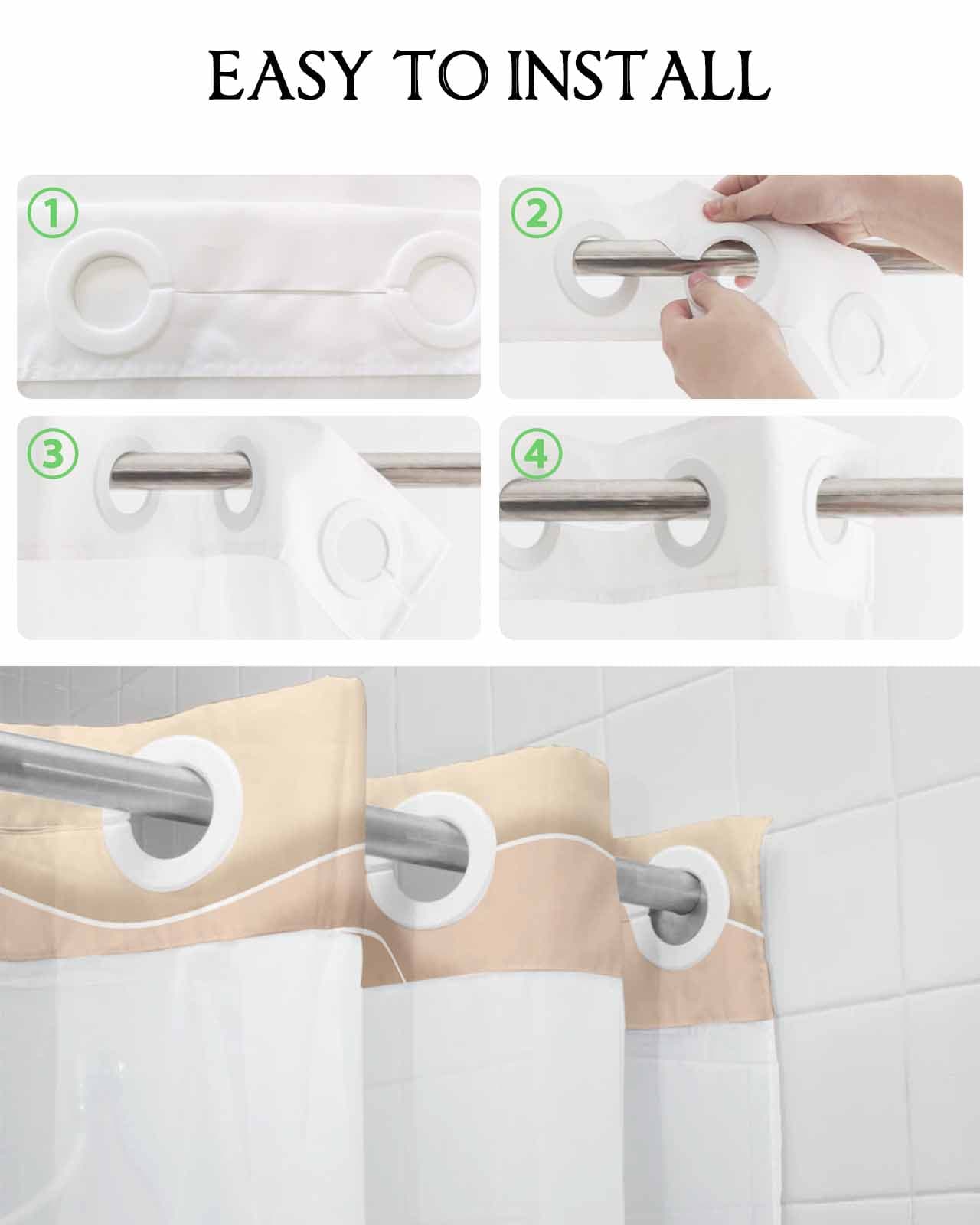 EASY TO INSTALL

①

②

③

④