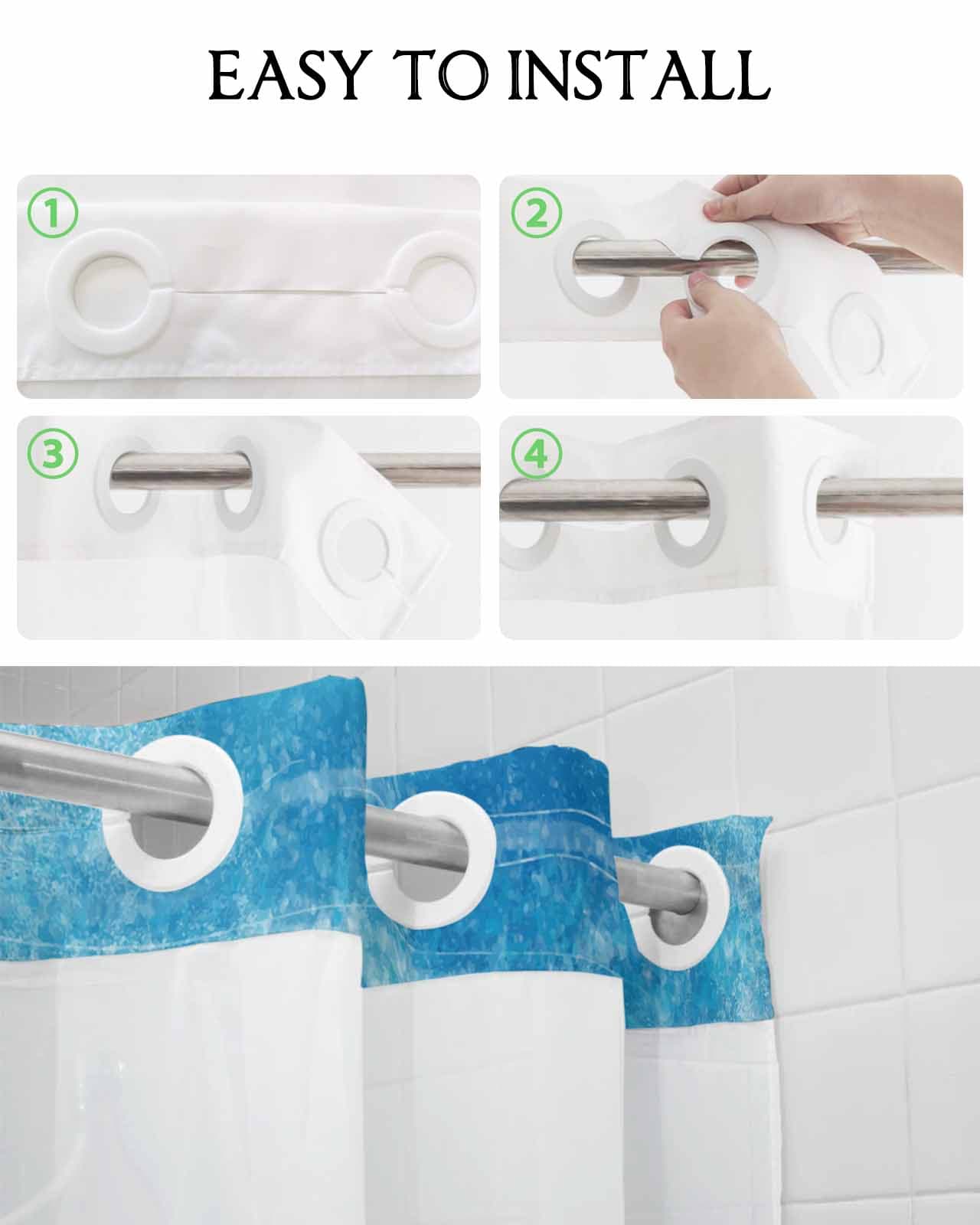 EASY TO INSTALL

①

②

③

④