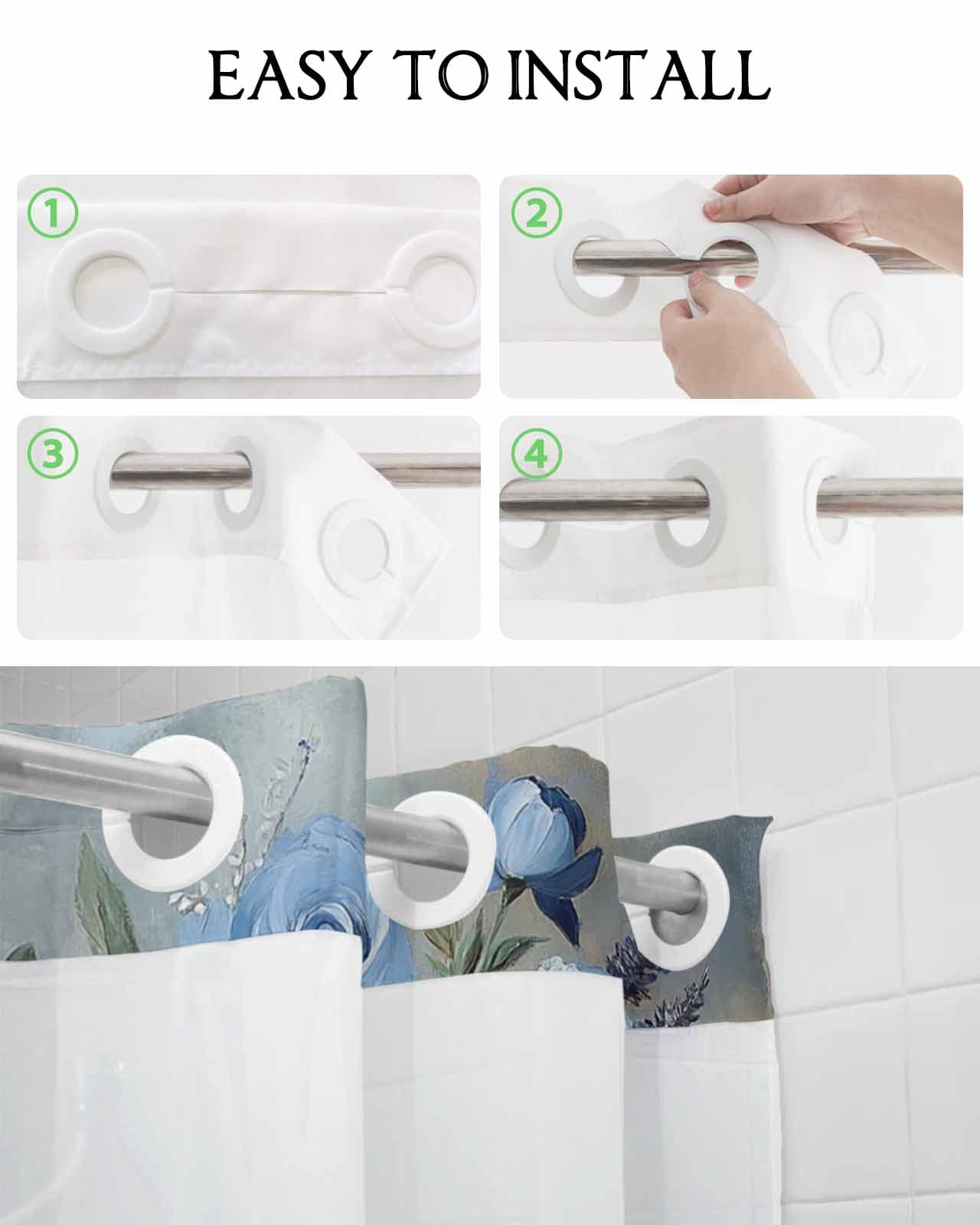 EASY TO INSTALL

①

②

③

④