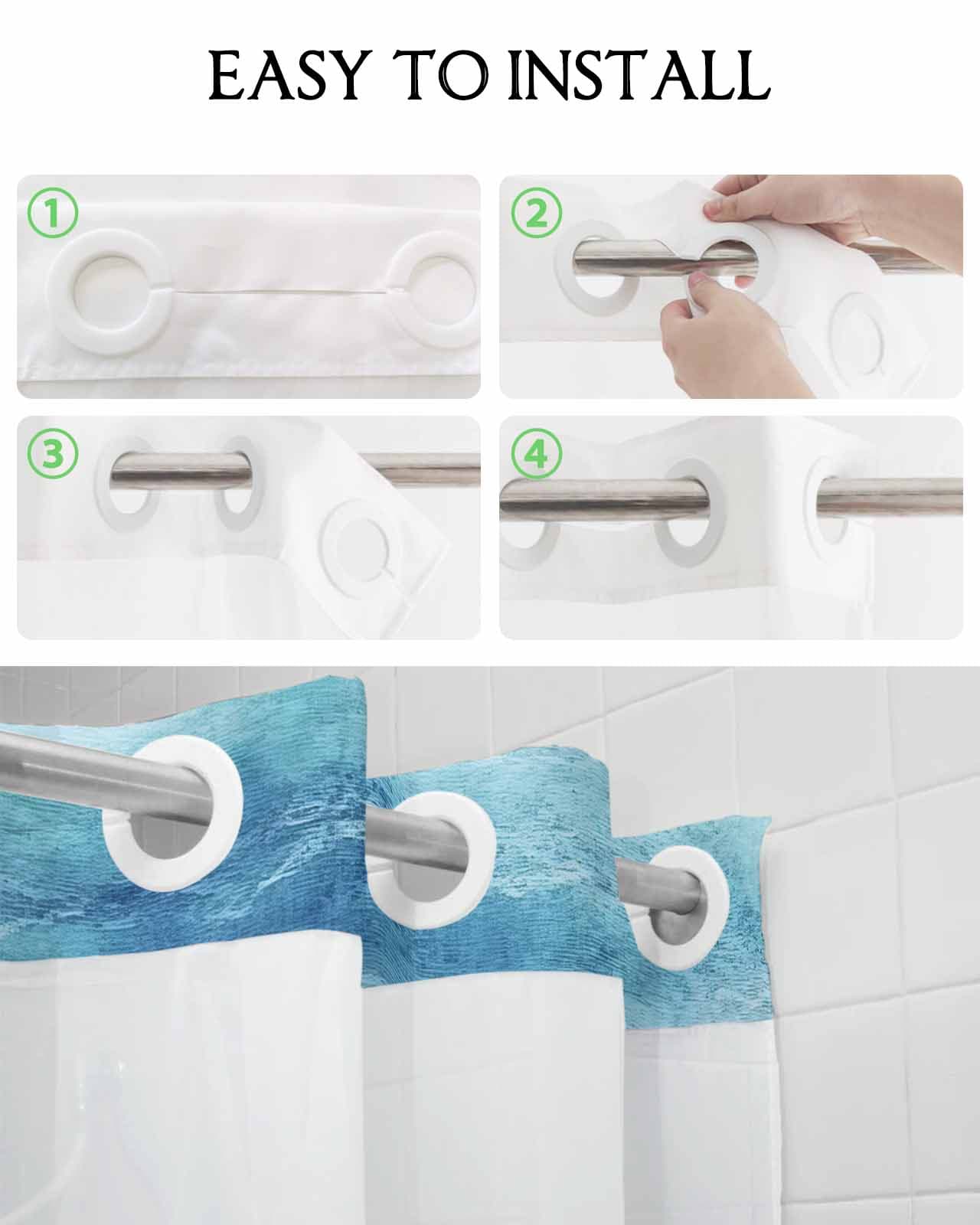 EASY TO INSTALL

①

②

③

④