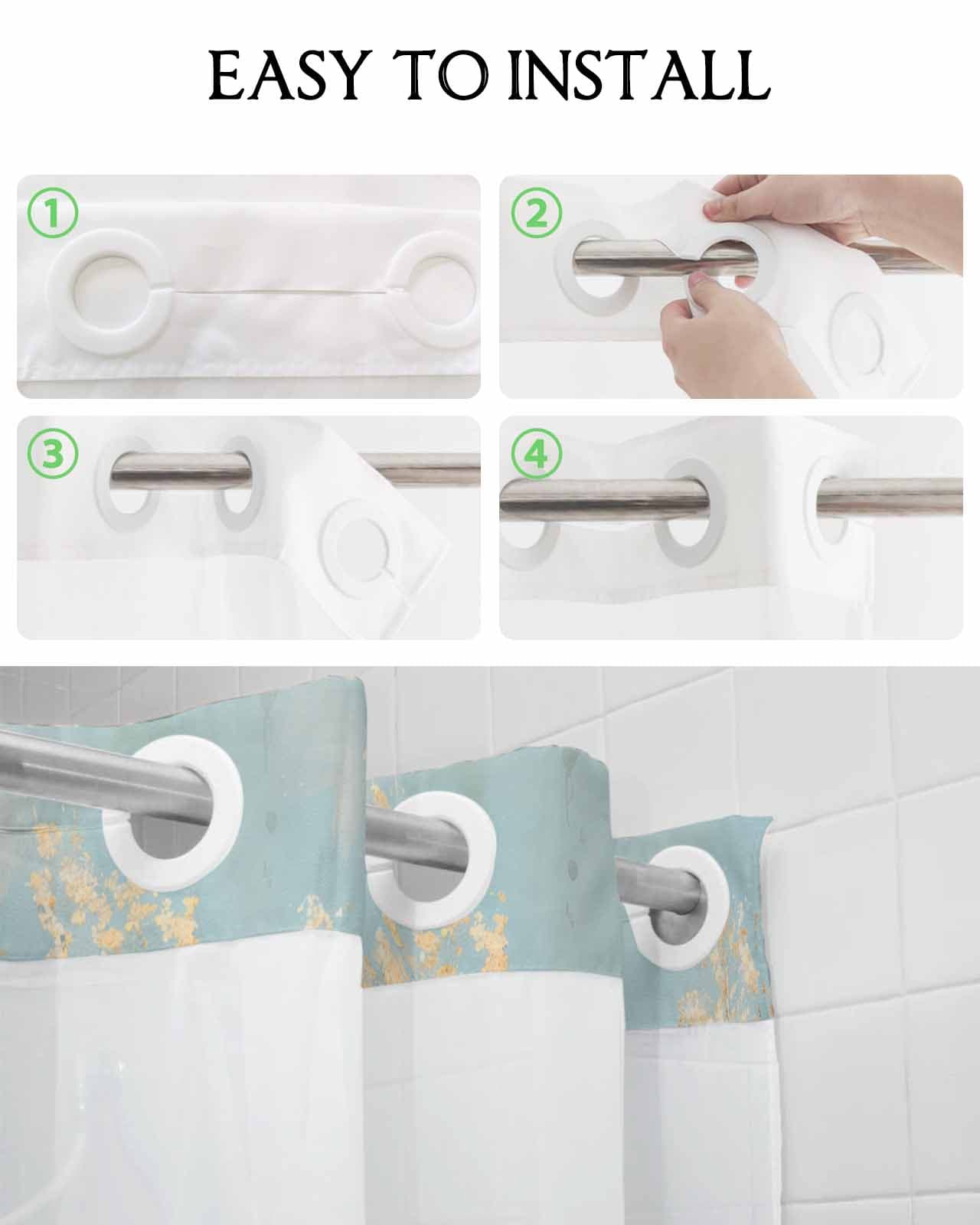 EASY TO INSTALL

①

②

③

④