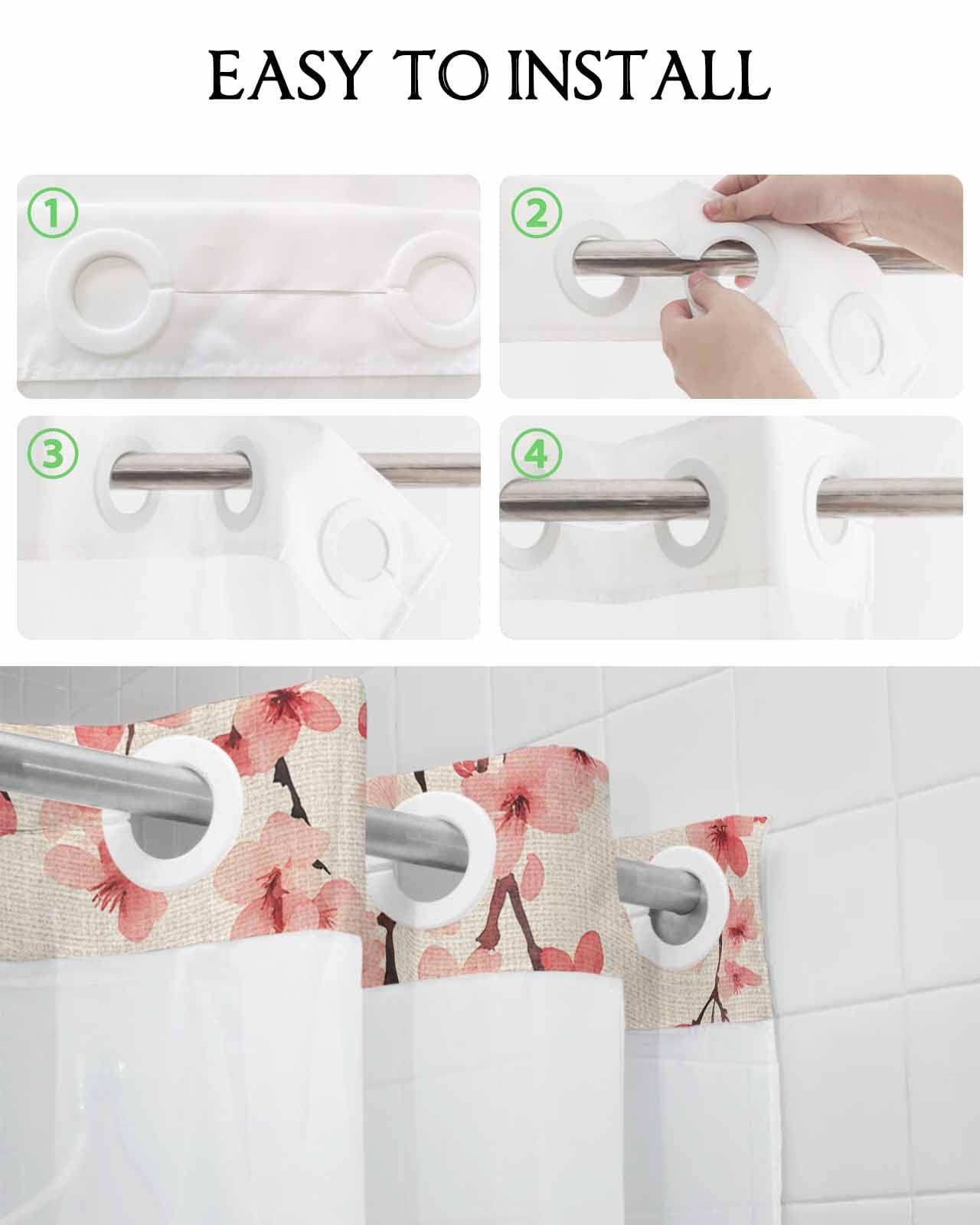 EASY TO INSTALL

①

②

③

④