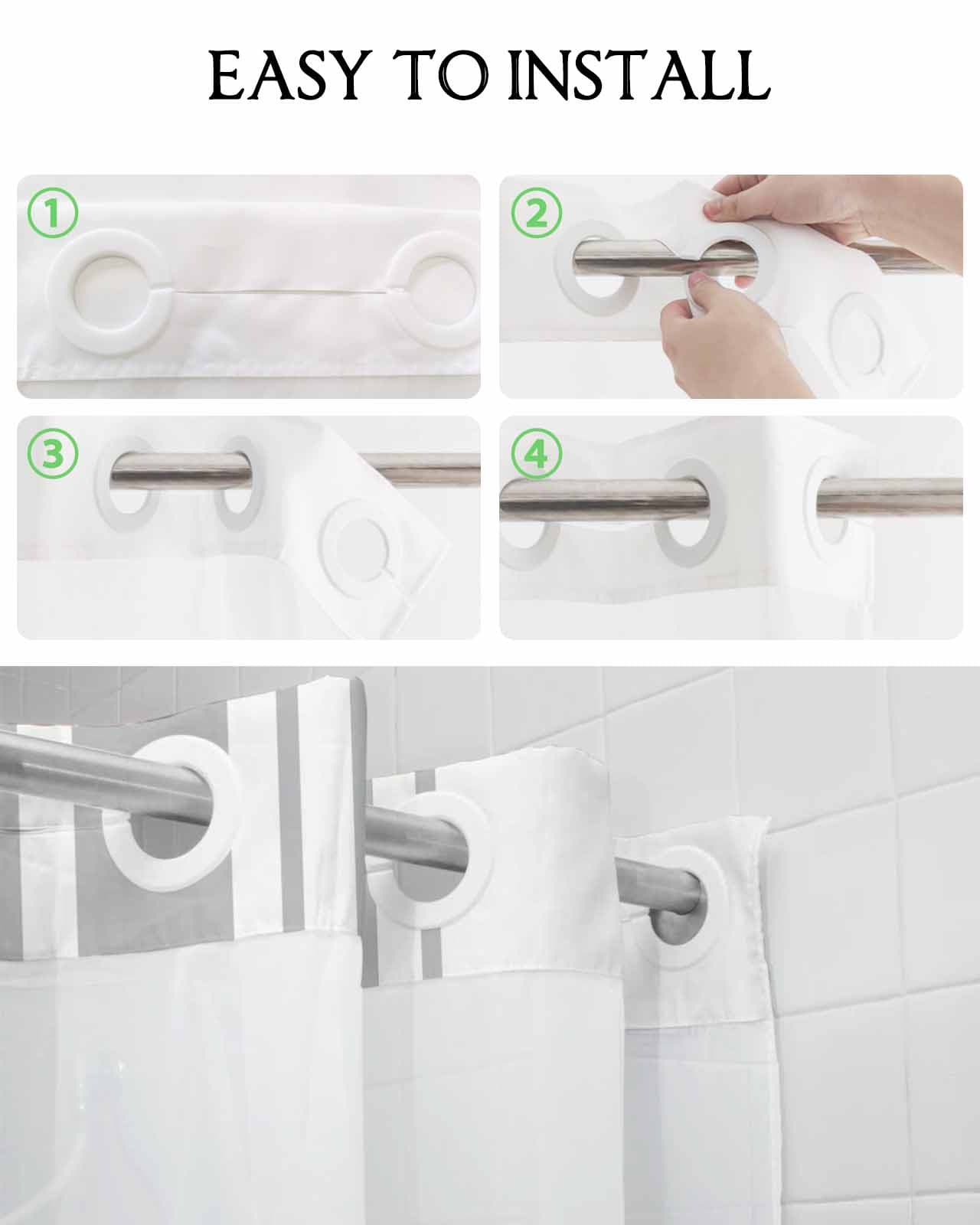 EASY TO INSTALL

①

②

③

④