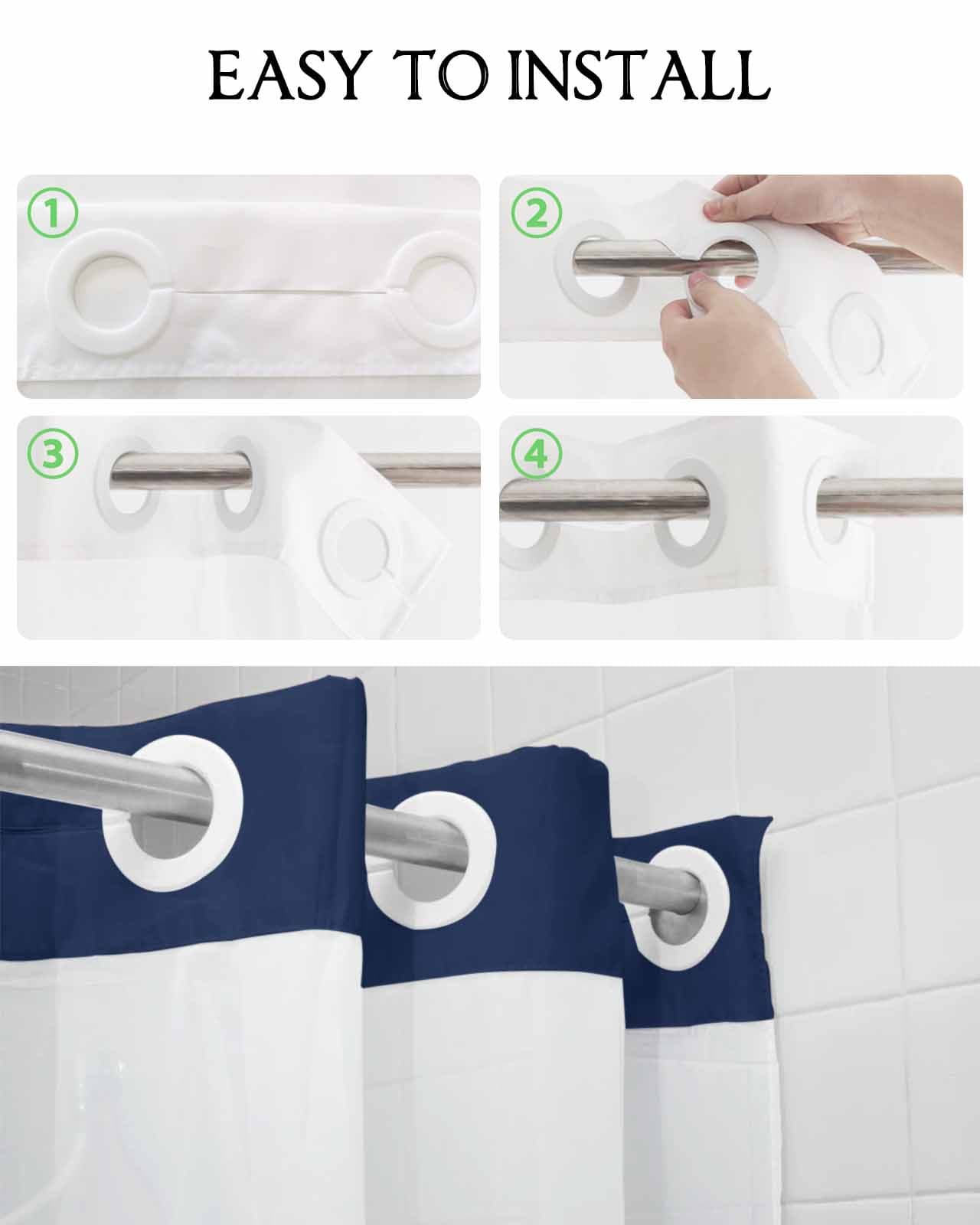 EASY TO INSTALL

①

②

③

④