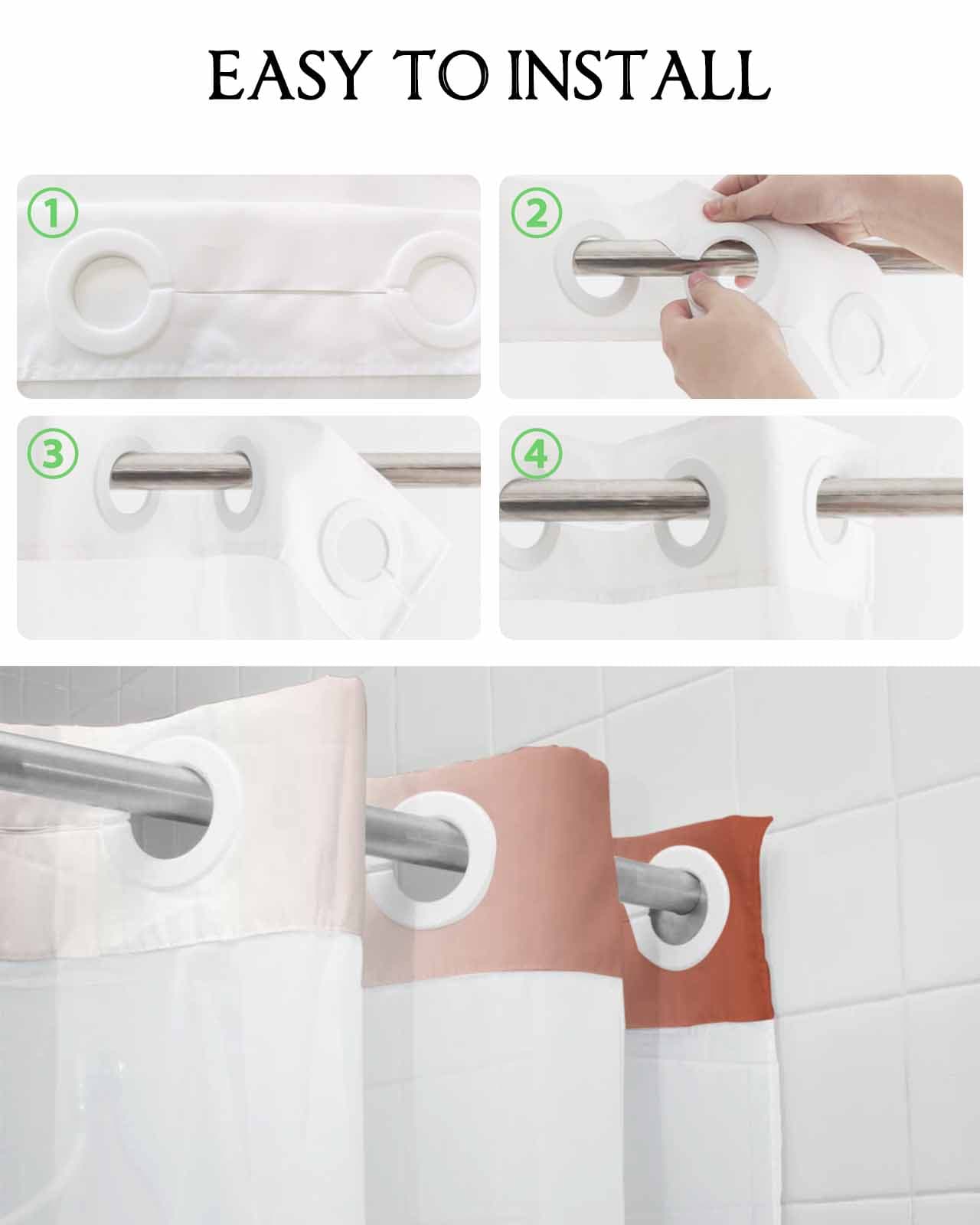 EASY TO INSTALL

①

②

③

④