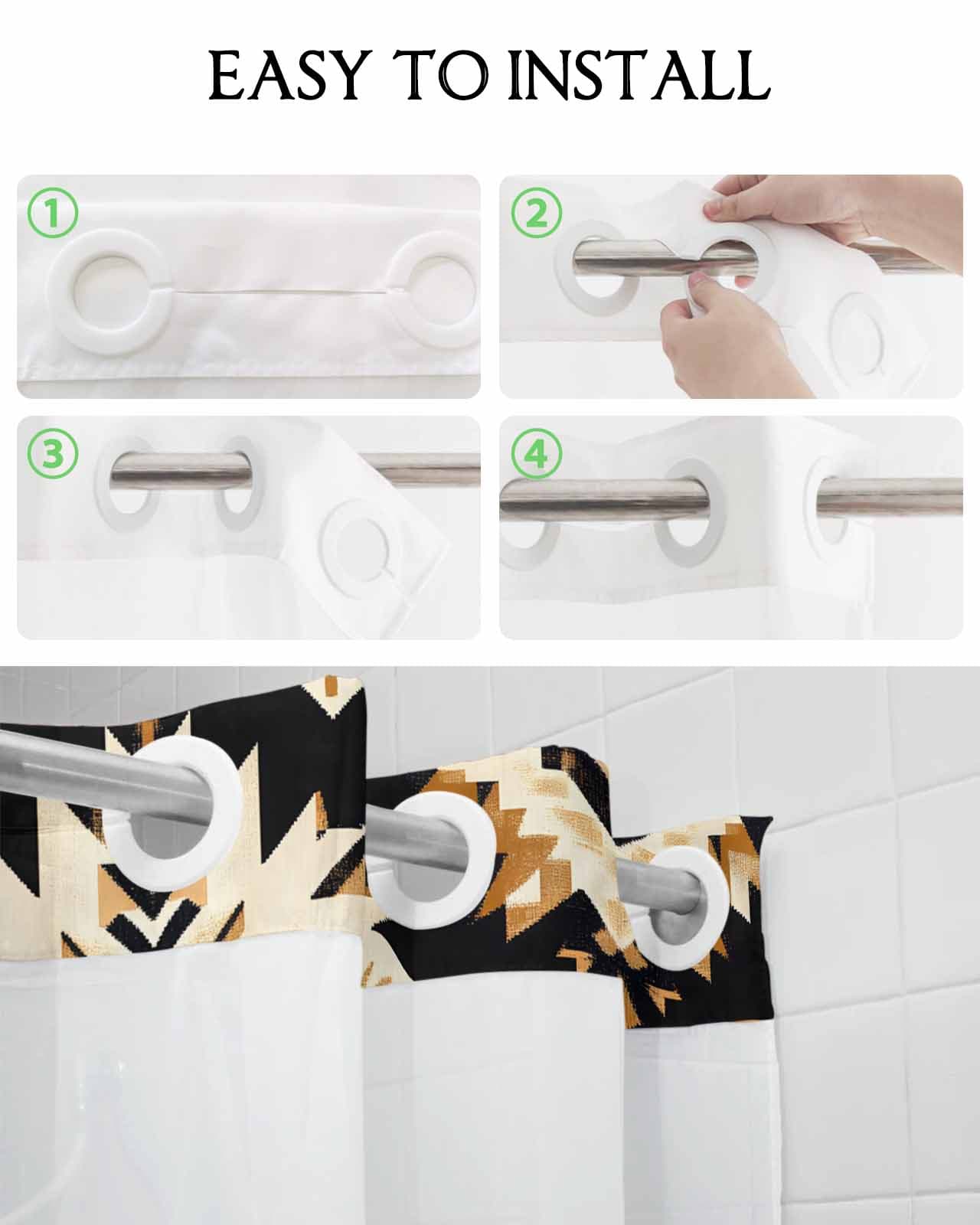 EASY TO INSTALL

①

②

③

④